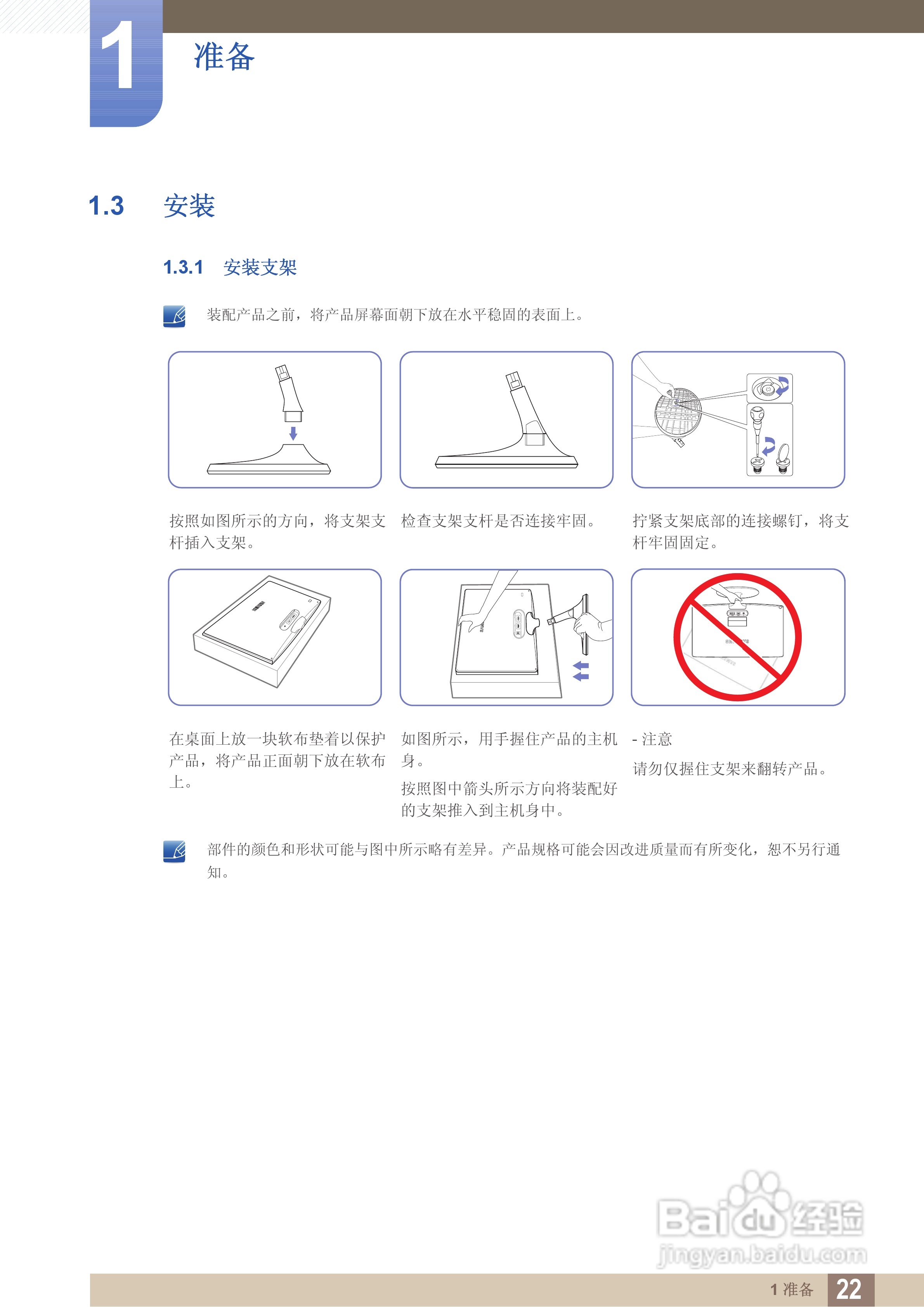 1 准备

1.3 安装

1.3.1 安装支架

装配产品之前，将产品屏幕面朝下放在水平稳固的表面上。

按照如图所示的方向，将支架支杆插入支架。

检查支架支杆是否连接牢固。

拧紧支架底部的连接螺钉，将支杆牢固固定。

在桌面上放一块软布垫着以保护产品，将产品正面朝下放在软布上。

如图所示，用手握住产品的主机身。

按照图中箭头所示方向将装配好的支架推入到主机身中。

- 注意

请勿仅握住支架来翻转产品。

部件的颜色和形状可能与图中所示略有差异。产品规格可能会因改进质量而有所变化，恕不另行通知。

Baidu 经验
jingyan.baidu.com

1 准备 22