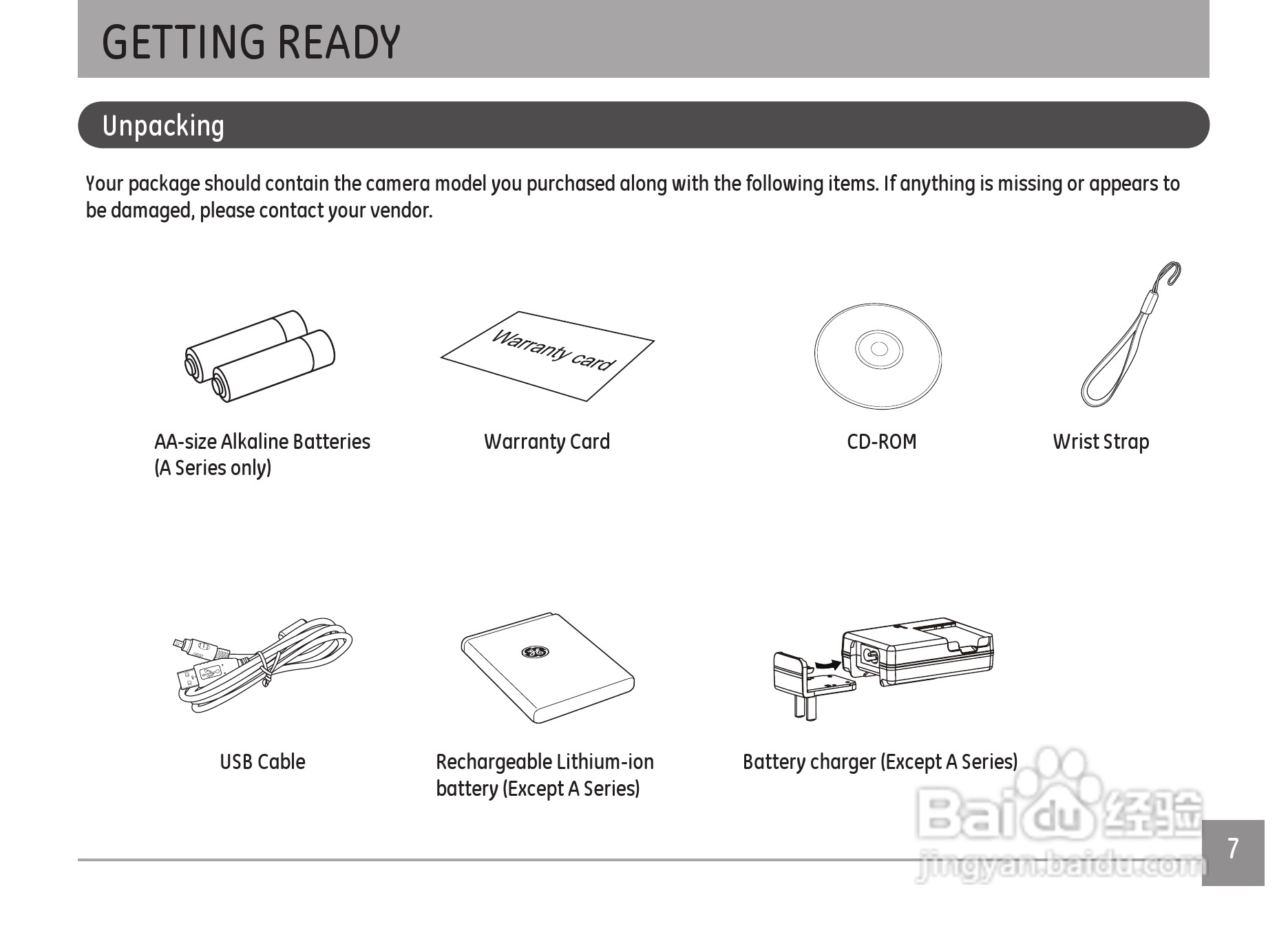 GETTING READY

Unpacking

Your package should contain the camera model you purchased along with the following items. If anything is missing or appears to be damaged, please contact your vendor.

Warranty card

AA-size Alkaline Batteries (A Series only)

Warranty Card

CD-ROM

Wrist Strap

USB Cable

Rechargeable Lithium-ion battery (Except A Series)

Battery charger (Except A Series)

Baidu 经验
jingyan.baidu.com

7