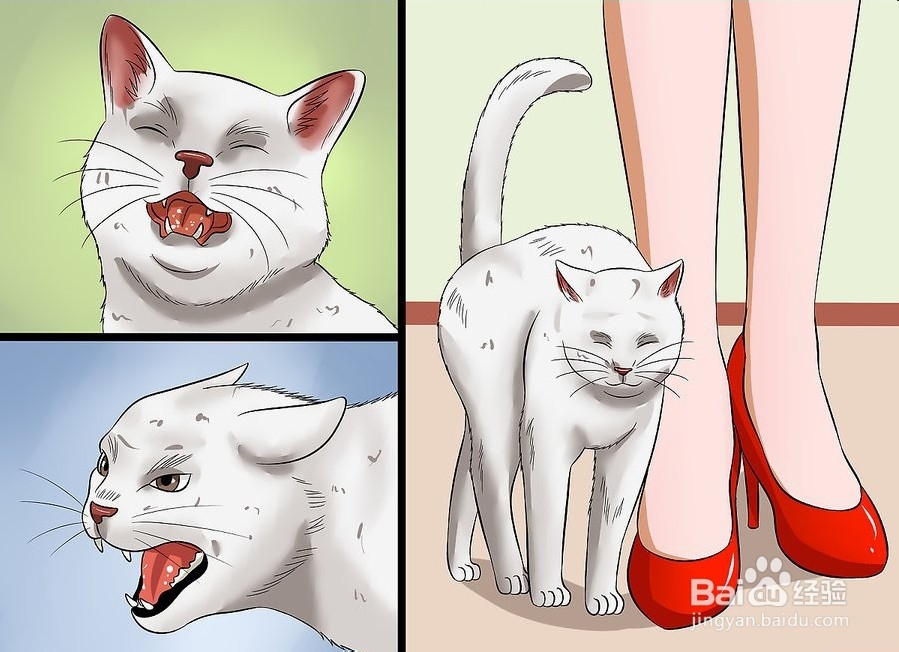 Bai du 经验
jingyan.baidu.com