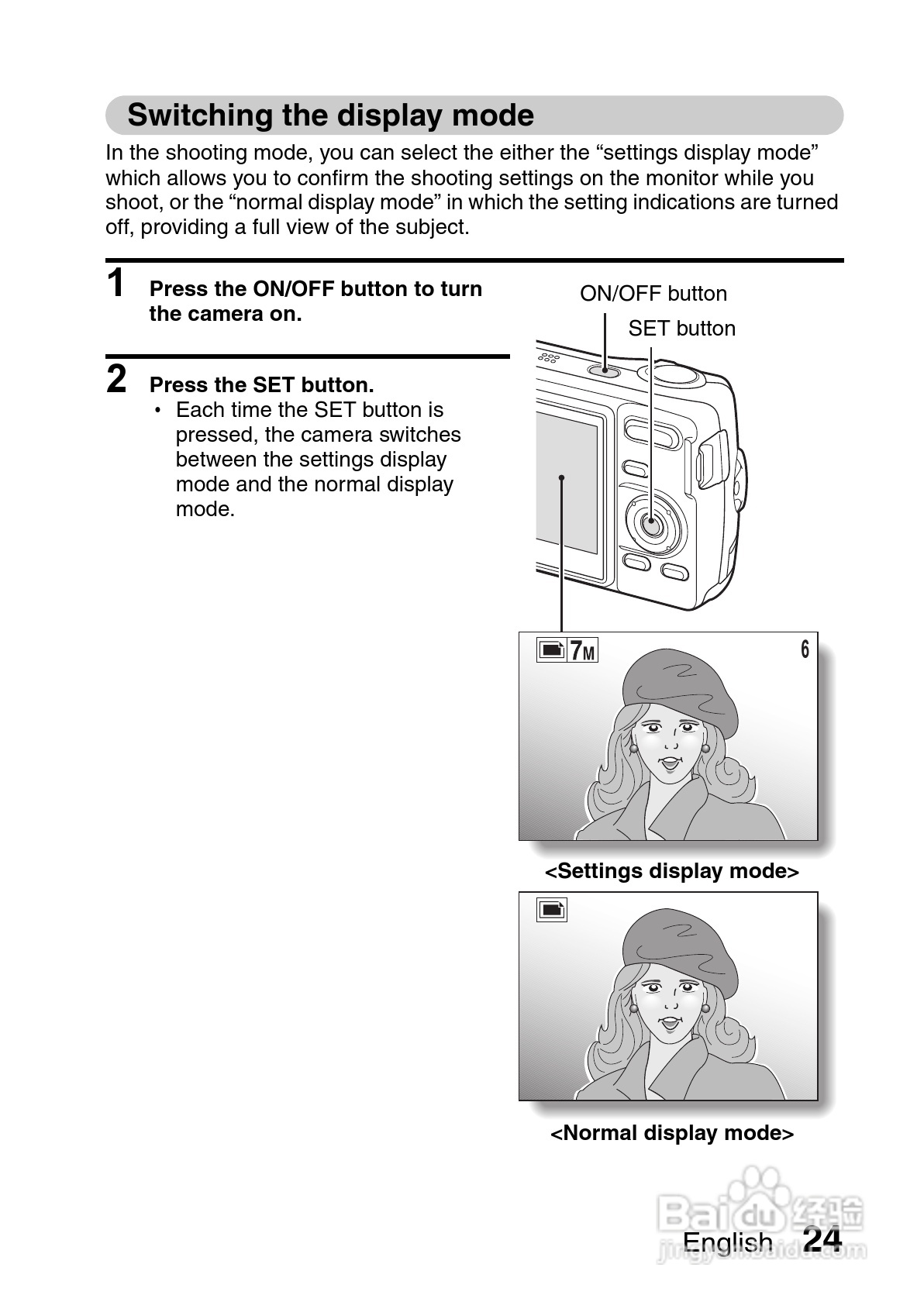 Switching the display mode

In the shooting mode, you can select the either the “settings display mode” which allows you to confirm the shooting settings on the monitor while you shoot, or the “normal display mode” in which the setting indications are turned off, providing a full view of the subject.

1 Press the ON/OFF button to turn the camera on.

2 Press the SET button.
• Each time the SET button is pressed, the camera switches between the settings display mode and the normal display mode.

ON/OFF button

SET button

7M

6

<Settings display mode>

<Normal display mode>

Baidu 经验
jingyan.baidu.com

English 24