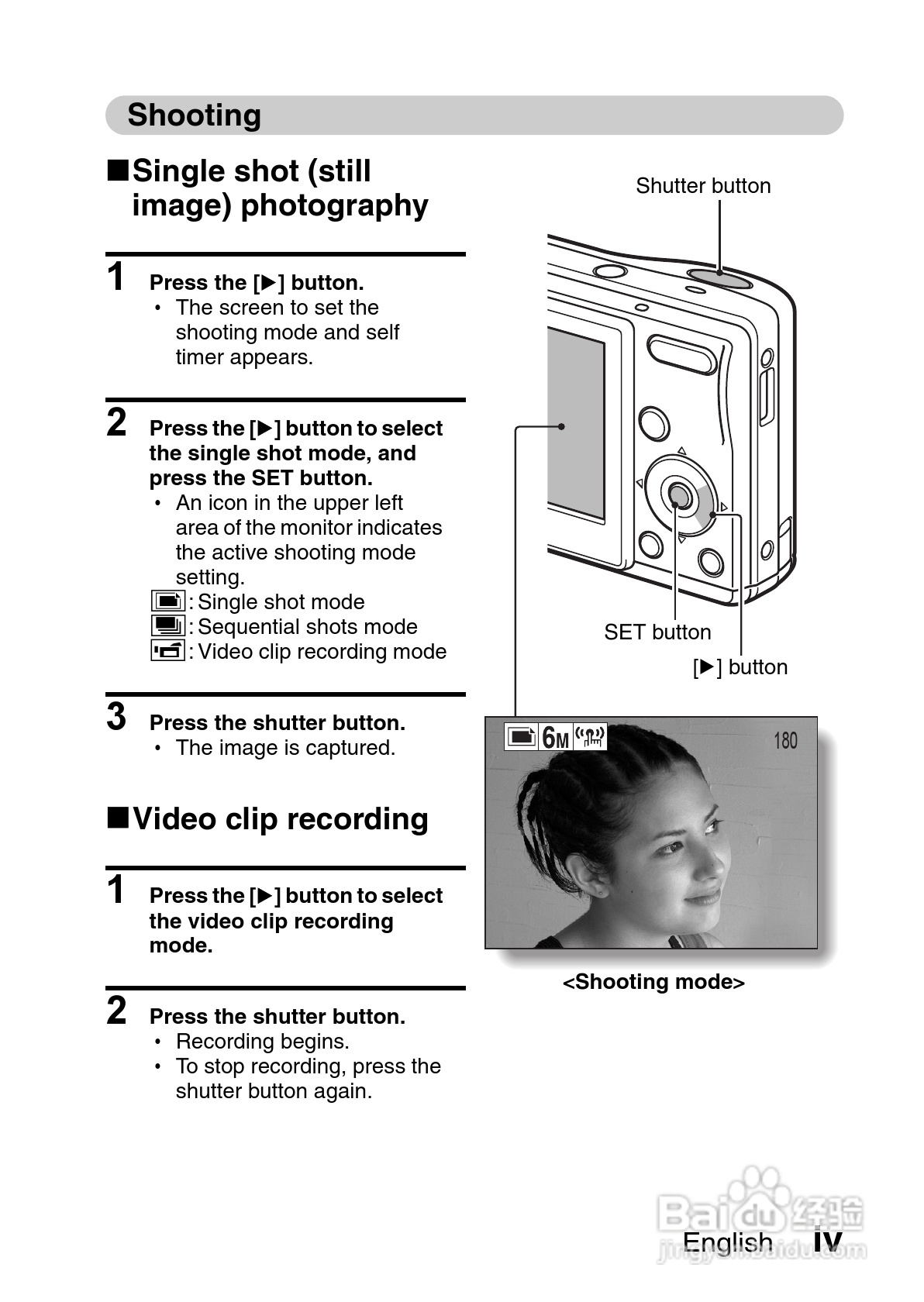 Shooting

■Single shot (still image) photography

1 Press the [▶] button.
• The screen to set the shooting mode and self timer appears.

2 Press the [▶] button to select the single shot mode, and press the SET button.
• An icon in the upper left area of the monitor indicates the active shooting mode setting.
: Single shot mode
: Sequential shots mode
: Video clip recording mode

3 Press the shutter button.
• The image is captured.

■Video clip recording

1 Press the [▶] button to select the video clip recording mode.

2 Press the shutter button.
• Recording begins.
• To stop recording, press the shutter button again.

Shutter button

SET button

[▶] button

6M

180

<Shooting mode>

Baidu 经验
jingyan.baidu.com

English IV