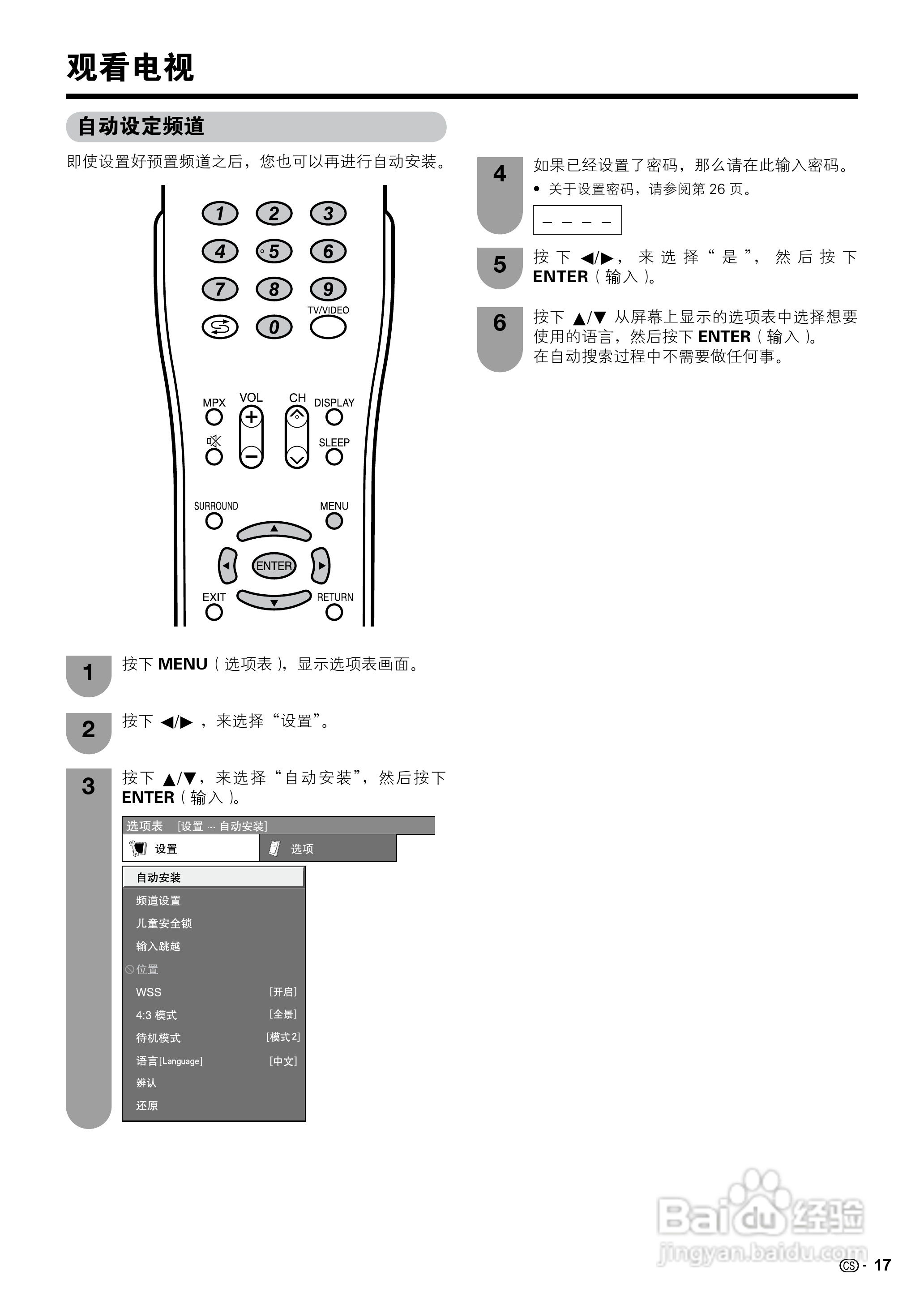 观看电视

自动设定频道

即使设置好预置频道之后，您也可以再进行自动安装。

1 2 3
4 5 6
7 8 9
TV/VIDEO
0

MPX VOL CH DISPLAY
SLEEP
SURROUND MENU
ENTER
EXIT RETURN

1 按下 MENU（选项表），显示选项表画面。

2 按下 ◀/▶，来选择“设置”。

3 按下 ▲/▼，来选择“自动安装”，然后按下 ENTER（输入）。

选项表 [设置 ··· 自动安装]
设置 选项
自动安装
频道设置
儿童安全锁
输入跳越
位置
WSS [开启]
4:3 模式 [全景]
待机模式 [模式 2]
语言[Language] [中文]
辨认
还原

4 如果已经设置了密码，那么请在此输入密码。
• 关于设置密码，请参阅第 26 页。
_ _ _ _

5 按下 ◀/▶，来选择“是”，然后按下 ENTER（输入）。

6 按下 ▲/▼ 从屏幕上显示的选项表中选择想要使用的语言，然后按下 ENTER（输入）。
在自动搜索过程中不需要做任何事。

Baidu 经验
jingyan.baidu.com

CS - 17