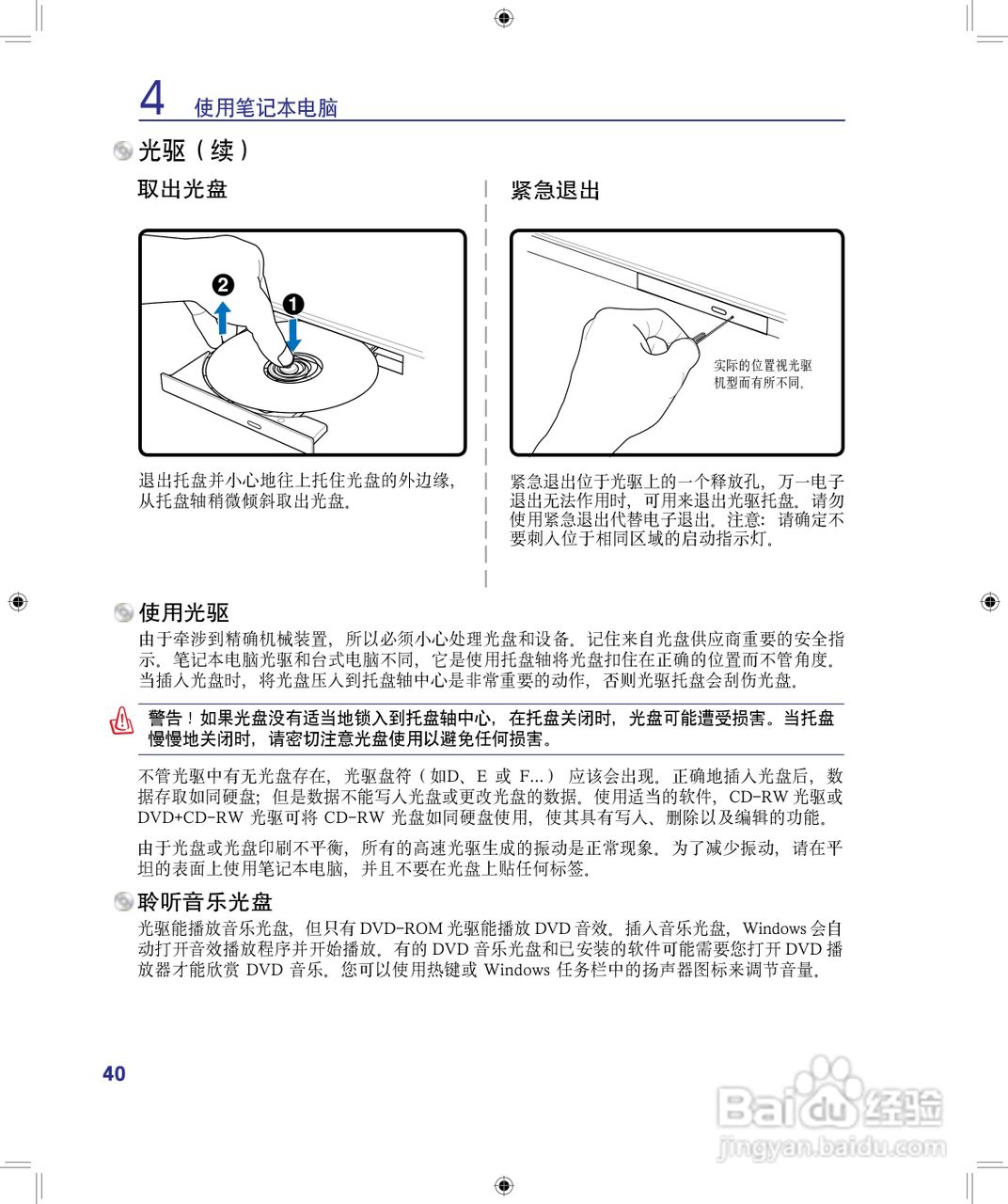 4 使用笔记本电脑

光驱（续）

取出光盘

❷ ❶

退出托盘并小心地往上托住光盘的外边缘，从托盘轴稍微倾斜取出光盘。

紧急退出

实际的位置视光驱机型而有所不同。

紧急退出位于光驱上的一个释放孔，万一电子退出无法作用时，可用来退出光驱托盘。请勿使用紧急退出代替电子退出。注意：请确定不要刺入位于相同区域的启动指示灯。

使用光驱

由于牵涉到精确机械装置，所以必须小心处理光盘和设备。记住来自光盘供应商重要的安全指示。笔记本电脑光驱和台式电脑不同，它是使用托盘轴将光盘扣住在正确的位置而不管角度。当插入光盘时，将光盘压入到托盘轴中心是非常重要的动作，否则光驱托盘会刮伤光盘。

警告！如果光盘没有适当地锁入到托盘轴中心，在托盘关闭时，光盘可能遭受损害。当托盘慢慢地关闭时，请密切注意光盘使用以避免任何损害。

不管光驱中有无光盘存在，光驱盘符（如D、E 或 F...）应该会出现。正确地插入光盘后，数据存取如同硬盘；但是数据不能写入光盘或更改光盘的数据。使用适当的软件，CD-RW 光驱或 DVD+CD-RW 光驱可将 CD-RW 光盘如同硬盘使用，使其具有写入、删除以及编辑的功能。

由于光盘或光盘印刷不平衡，所有的高速光驱生成的振动是正常现象。为了减少振动，请在平坦的表面上使用笔记本电脑，并且不要在光盘上贴任何标签。

聆听音乐光盘

光驱能播放音乐光盘，但只有 DVD-ROM 光驱能播放 DVD 音效。插入音乐光盘，Windows 会自动打开音效播放程序并开始播放。有的 DVD 音乐光盘和已安装的软件可能需要您打开 DVD 播放器才能欣赏 DVD 音乐。您可以使用热键或 Windows 任务栏中的扬声器图标来调节音量。

40

Baidu经验
jingyan.baidu.com