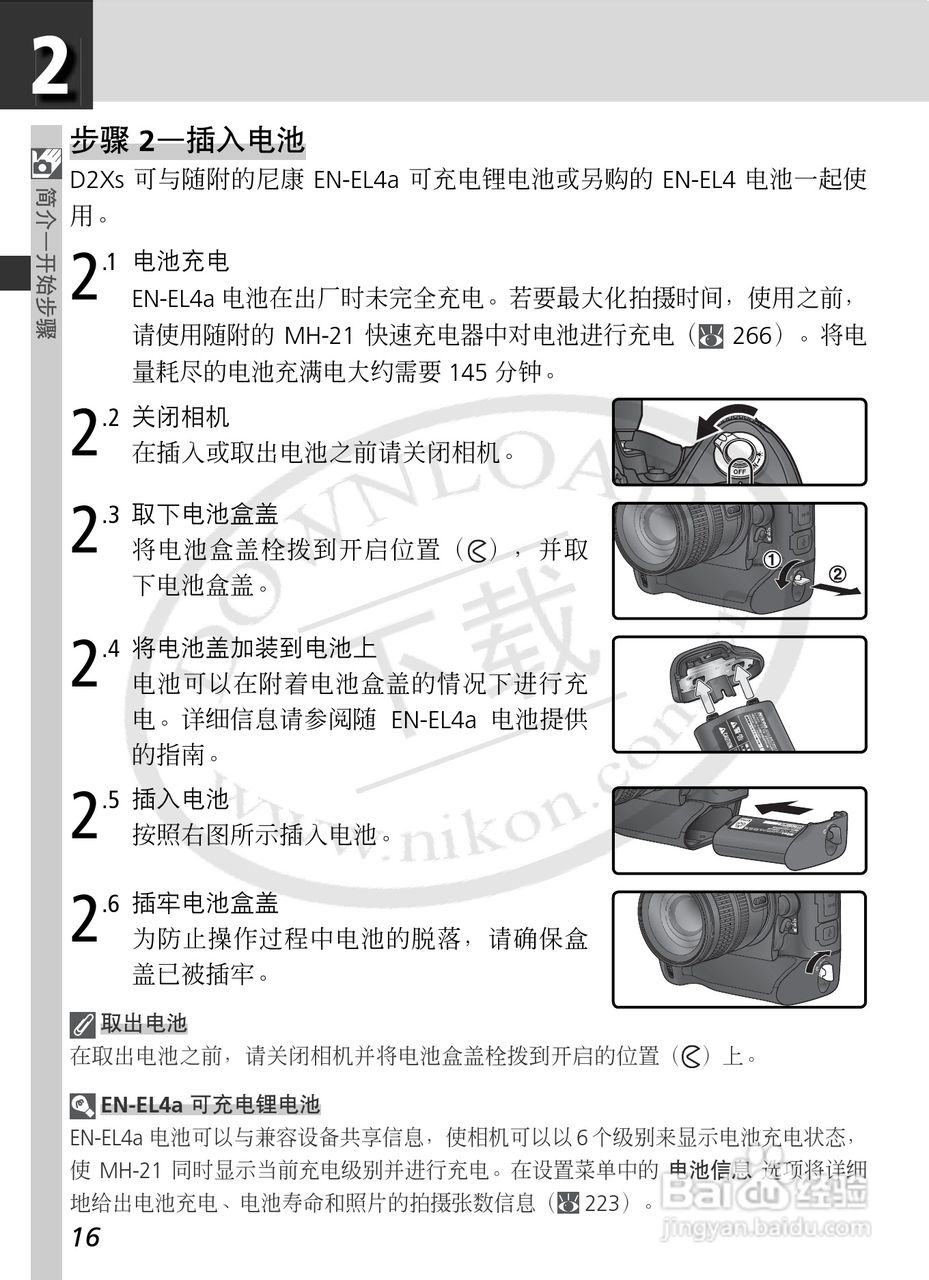 2

简介—开始步骤

步骤 2—插入电池

D2Xs 可与随附的尼康 EN-EL4a 可充电锂电池或另购的 EN-EL4 电池一起使用。

2.1 电池充电
EN-EL4a 电池在出厂时未完全充电。若要最大化拍摄时间，使用之前，请使用随附的 MH-21 快速充电器中对电池进行充电（266）。将电量耗尽的电池充满电大约需要 145 分钟。

2.2 关闭相机
在插入或取出电池之前请关闭相机。

OFF

2.3 取下电池盒盖
将电池盒盖栓拨到开启位置（），并取下电池盒盖。

①
②

2.4 将电池盖加装到电池上
电池可以在附着电池盒盖的情况下进行充电。详细信息请参阅随 EN-EL4a 电池提供的指南。

2.5 插入电池
按照右图所示插入电池。

2.6 插牢电池盒盖
为防止操作过程中电池的脱落，请确保盒盖已被插牢。

取出电池
在取出电池之前，请关闭相机并将电池盒盖栓拨到开启的位置（）上。

EN-EL4a 可充电锂电池
EN-EL4a 电池可以与兼容设备共享信息，使相机可以以 6 个级别来显示电池充电状态，使 MH-21 同时显示当前充电级别并进行充电。在设置菜单中的 电池信息 选项将详细地给出电池充电、电池寿命和照片的拍摄张数信息（223）。

16

DOWNLOAD 下载 www.nikon.com

Baidu 经验 jingyan.baidu.com