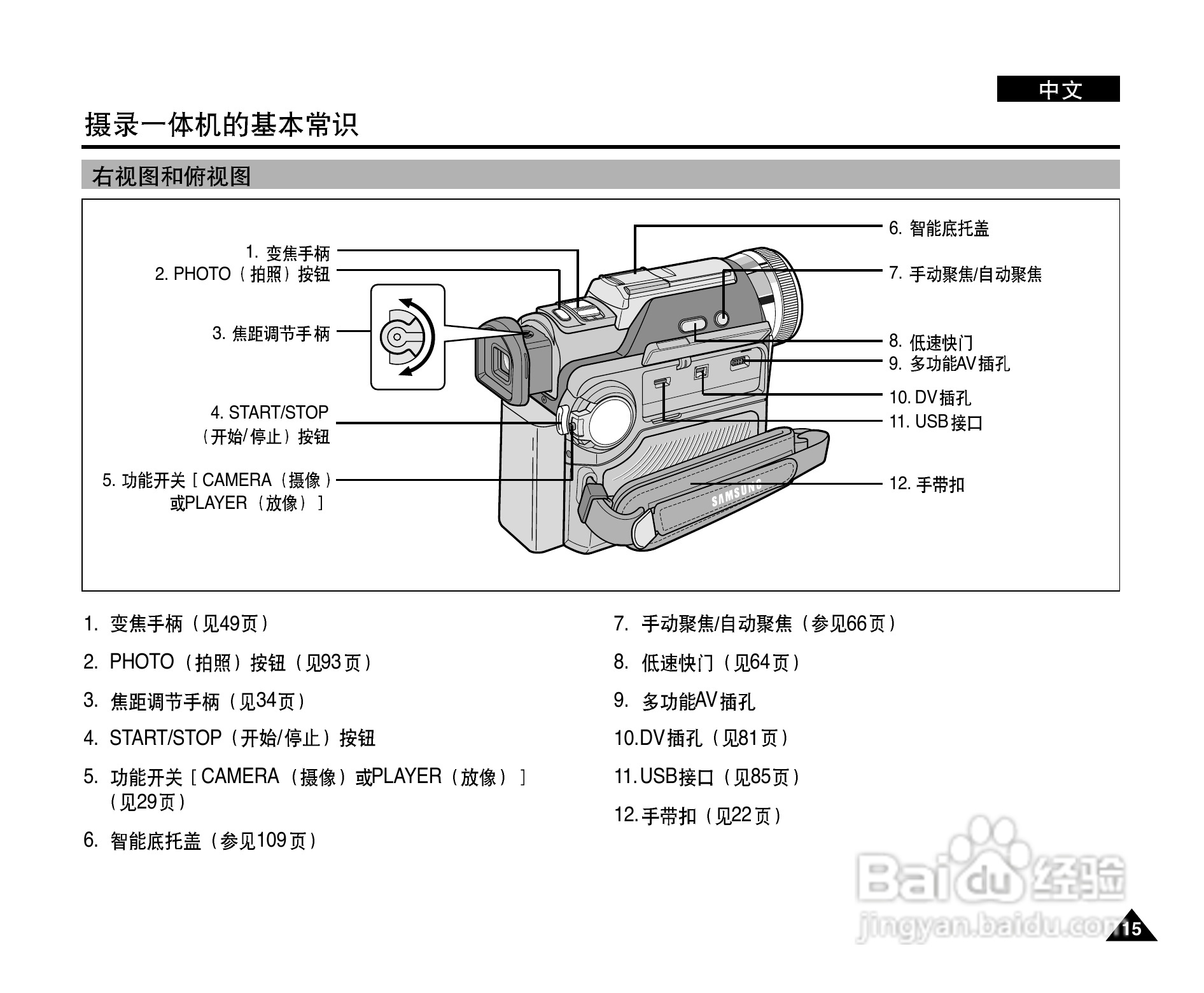 中文

摄录一体机的基本常识

右视图和俯视图

1. 变焦手柄
2. PHOTO（拍照）按钮
3. 焦距调节手柄
4. START/STOP（开始/停止）按钮
5. 功能开关［CAMERA（摄像）或PLAYER（放像）］

6. 智能底托盖
7. 手动聚焦/自动聚焦
8. 低速快门
9. 多功能AV插孔
10. DV插孔
11. USB接口
12. 手带扣

SAMSUNG

1. 变焦手柄（见49页）
2. PHOTO（拍照）按钮（见93页）
3. 焦距调节手柄（见34页）
4. START/STOP（开始/停止）按钮
5. 功能开关［CAMERA（摄像）或PLAYER（放像）］（见29页）
6. 智能底托盖（参见109页）

7. 手动聚焦/自动聚焦（参见66页）
8. 低速快门（见64页）
9. 多功能AV插孔
10.DV插孔（见81页）
11.USB接口（见85页）
12.手带扣（见22页）

Baidu经验
jingyan.baidu.com

15