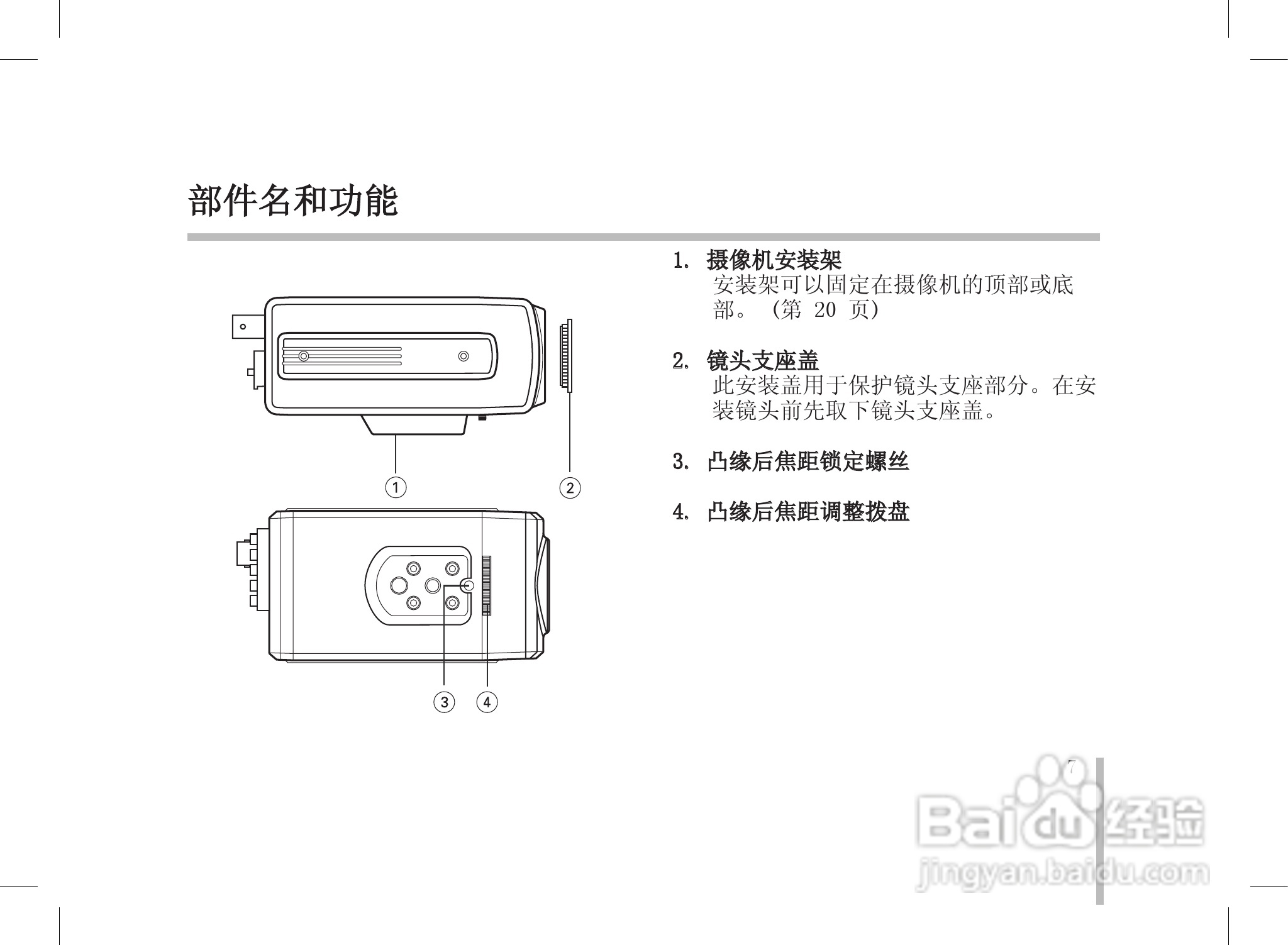 部件名和功能

①
②
③
④

1. 摄像机安装架
安装架可以固定在摄像机的顶部或底部。（第 20 页）

2. 镜头支座盖
此安装盖用于保护镜头支座部分。在安装镜头前先取下镜头支座盖。

3. 凸缘后焦距锁定螺丝

4. 凸缘后焦距调整拨盘

7

Baidu 经验
jingyan.baidu.com