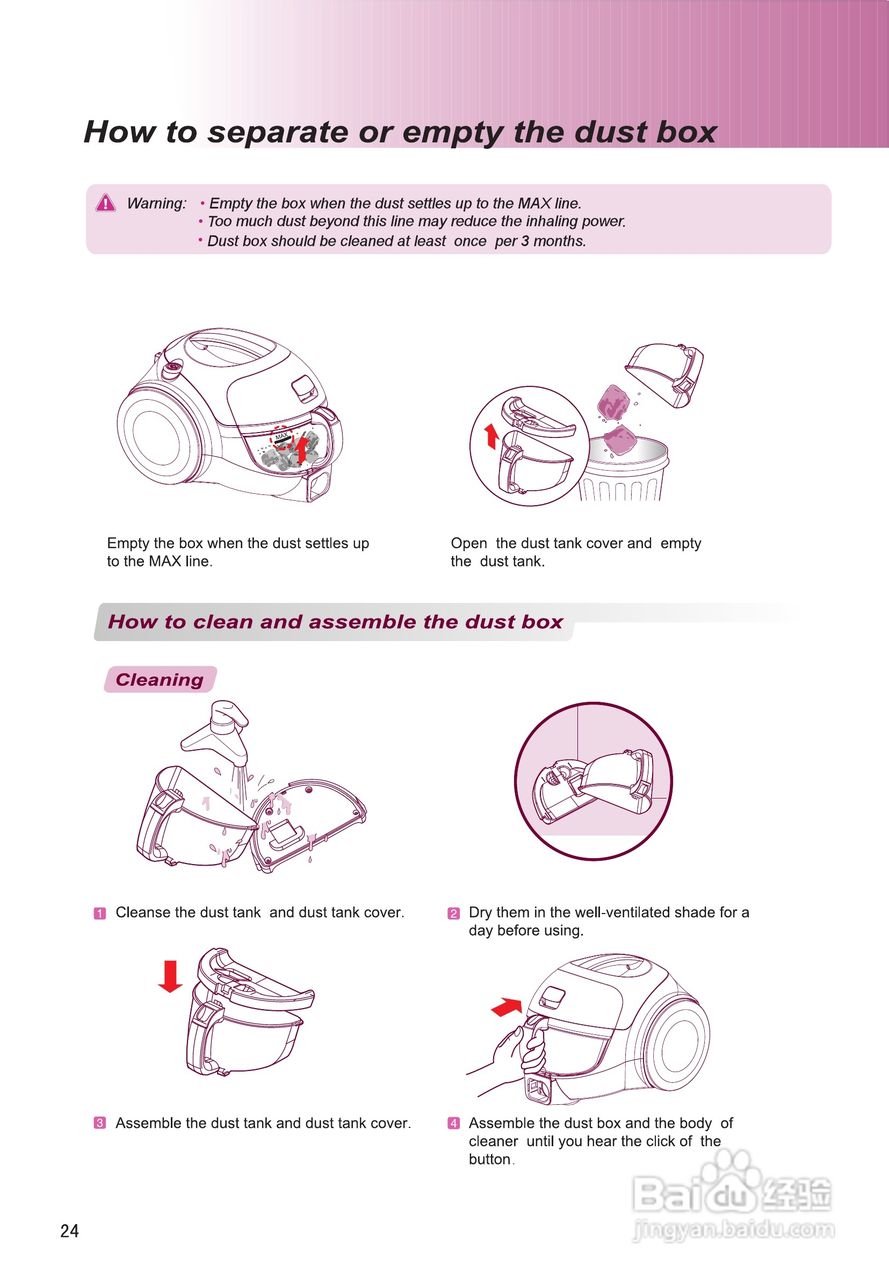 How to separate or empty the dust box

Warning: • Empty the box when the dust settles up to the MAX line.
• Too much dust beyond this line may reduce the inhaling power.
• Dust box should be cleaned at least once per 3 months.

MAX

Empty the box when the dust settles up to the MAX line.

Open the dust tank cover and empty the dust tank.

How to clean and assemble the dust box

Cleaning

1 Cleanse the dust tank and dust tank cover.

2 Dry them in the well-ventilated shade for a day before using.

3 Assemble the dust tank and dust tank cover.

4 Assemble the dust box and the body of cleaner until you hear the click of the button.

24

Baidu经验
jingyan.baidu.com