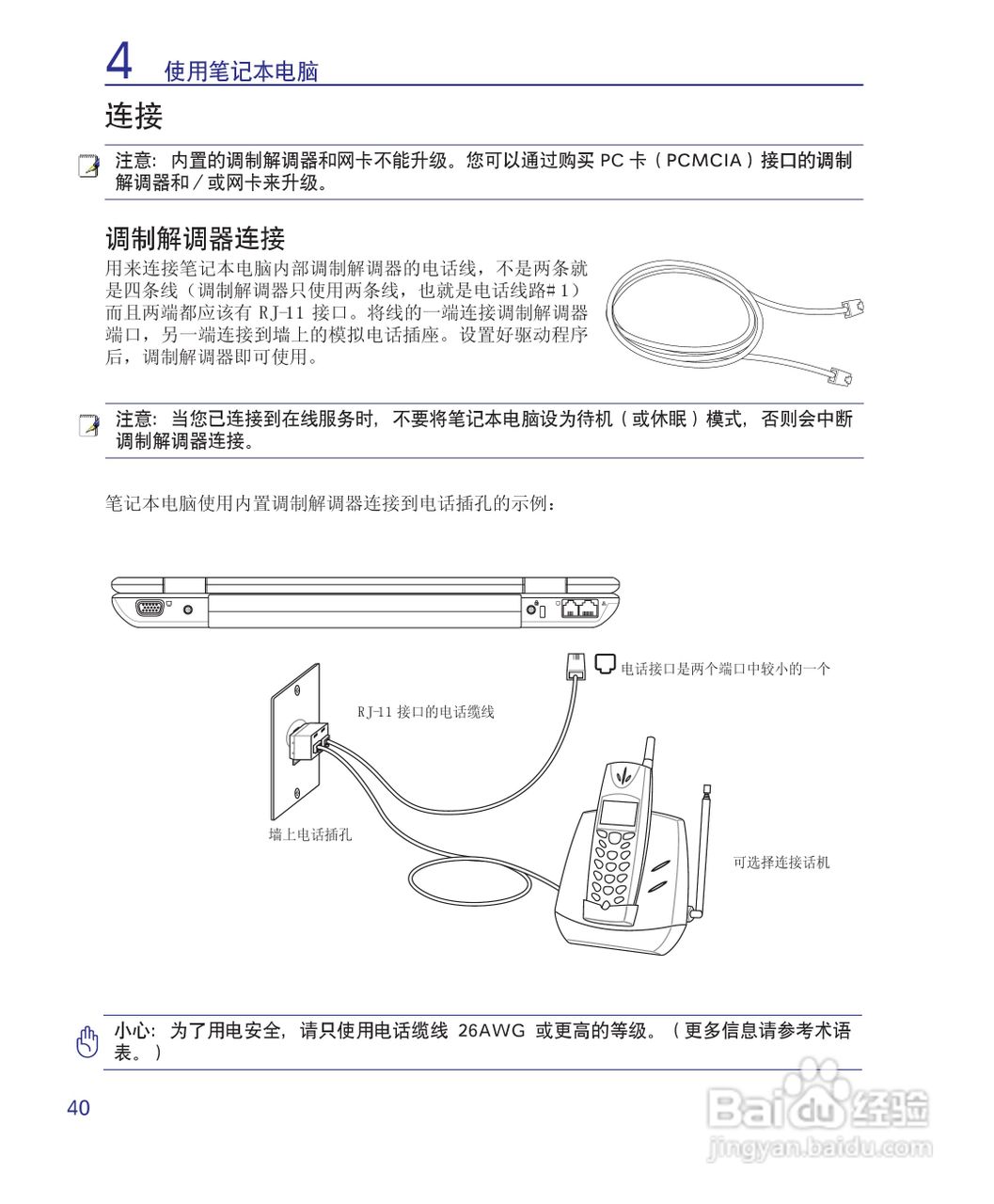 4 使用笔记本电脑

连接

注意：内置的调制解调器和网卡不能升级。您可以通过购买 PC 卡（PCMCIA）接口的调制解调器和／或网卡来升级。

调制解调器连接

用来连接笔记本电脑内部调制解调器的电话线，不是两条就是四条线（调制解调器只使用两条线，也就是电话线路#1）而且两端都应该有 RJ-11 接口。将线的一端连接调制解调器端口，另一端连接到墙上的模拟电话插座。设置好驱动程序后，调制解调器即可使用。

注意：当您已连接到在线服务时，不要将笔记本电脑设为待机（或休眠）模式，否则会中断调制解调器连接。

笔记本电脑使用内置调制解调器连接到电话插孔的示例：

电话接口是两个端口中较小的一个

RJ-11 接口的电话缆线

墙上电话插孔

可选择连接话机

小心：为了用电安全，请只使用电话缆线 26AWG 或更高的等级。（更多信息请参考术语表。）

40

Baidu经验
jingyan.baidu.com