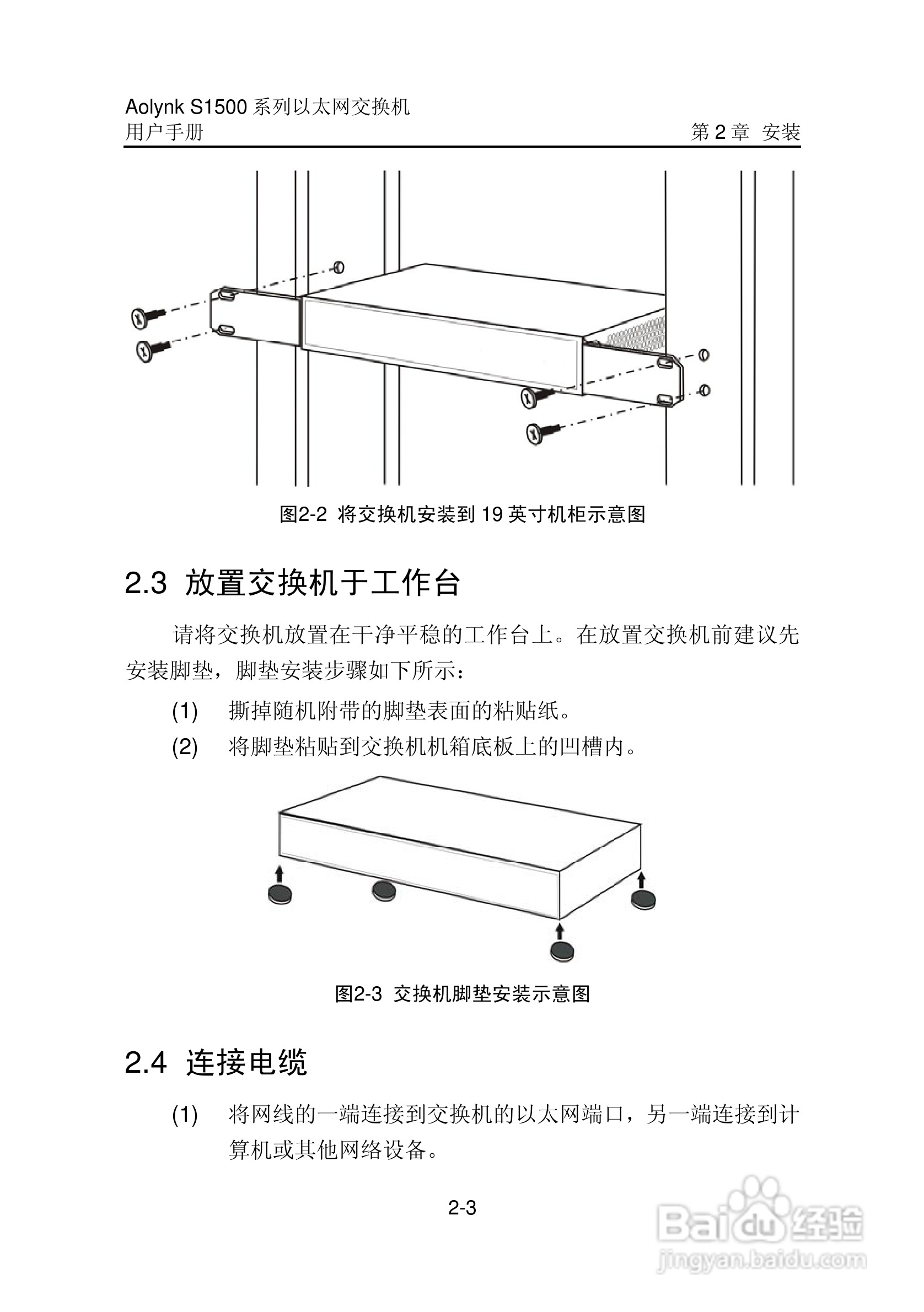 Aolynk S1500 系列以太网交换机
用户手册 第 2 章 安装

图2-2 将交换机安装到 19 英寸机柜示意图

2.3 放置交换机于工作台

请将交换机放置在干净平稳的工作台上。在放置交换机前建议先安装脚垫，脚垫安装步骤如下所示：

(1) 撕掉随机附带的脚垫表面的粘贴纸。

(2) 将脚垫粘贴到交换机机箱底板上的凹槽内。

图2-3 交换机脚垫安装示意图

2.4 连接电缆

(1) 将网线的一端连接到交换机的以太网端口，另一端连接到计算机或其他网络设备。

2-3

Baidu 经验
jingyan.baidu.com