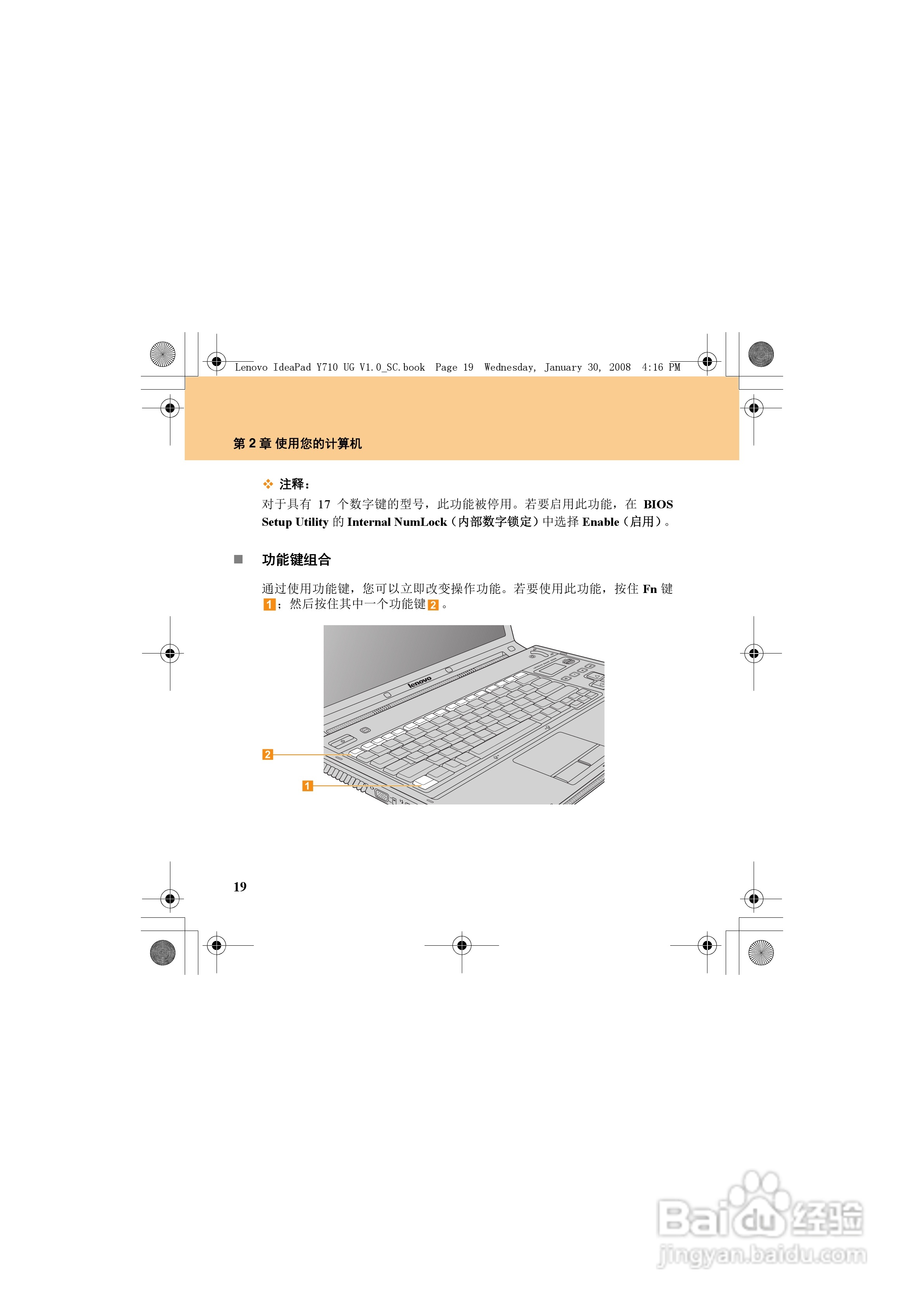 Lenovo IdeaPad Y710 UG V1.0_SC.book Page 19 Wednesday, January 30, 2008 4:16 PM

第 2 章 使用您的计算机

注释：

对于具有 17 个数字键的型号，此功能被停用。若要启用此功能，在 BIOS Setup Utility 的 Internal NumLock（内部数字锁定）中选择 Enable（启用）。

功能键组合

通过使用功能键，您可以立即改变操作功能。若要使用此功能，按住 Fn 键 1；然后按住其中一个功能键 2。

lenovo

2

1

19

Baidu 经验
jingyan.baidu.com