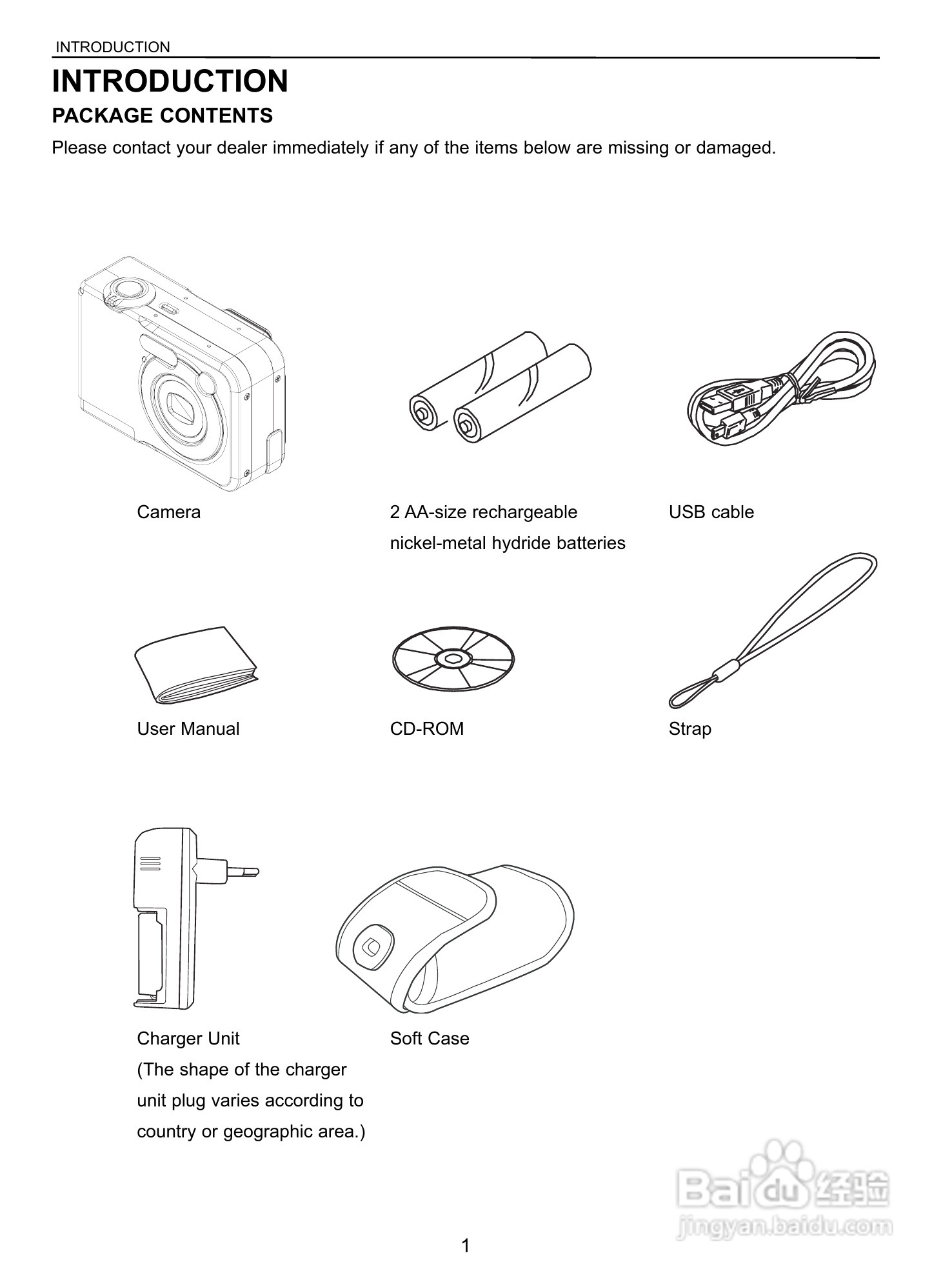 INTRODUCTION

INTRODUCTION

PACKAGE CONTENTS

Please contact your dealer immediately if any of the items below are missing or damaged.

Camera

2 AA-size rechargeable nickel-metal hydride batteries

USB cable

User Manual

CD-ROM

Strap

Charger Unit
(The shape of the charger unit plug varies according to country or geographic area.)

Soft Case

Baidu 经验
jingyan.baidu.com

1