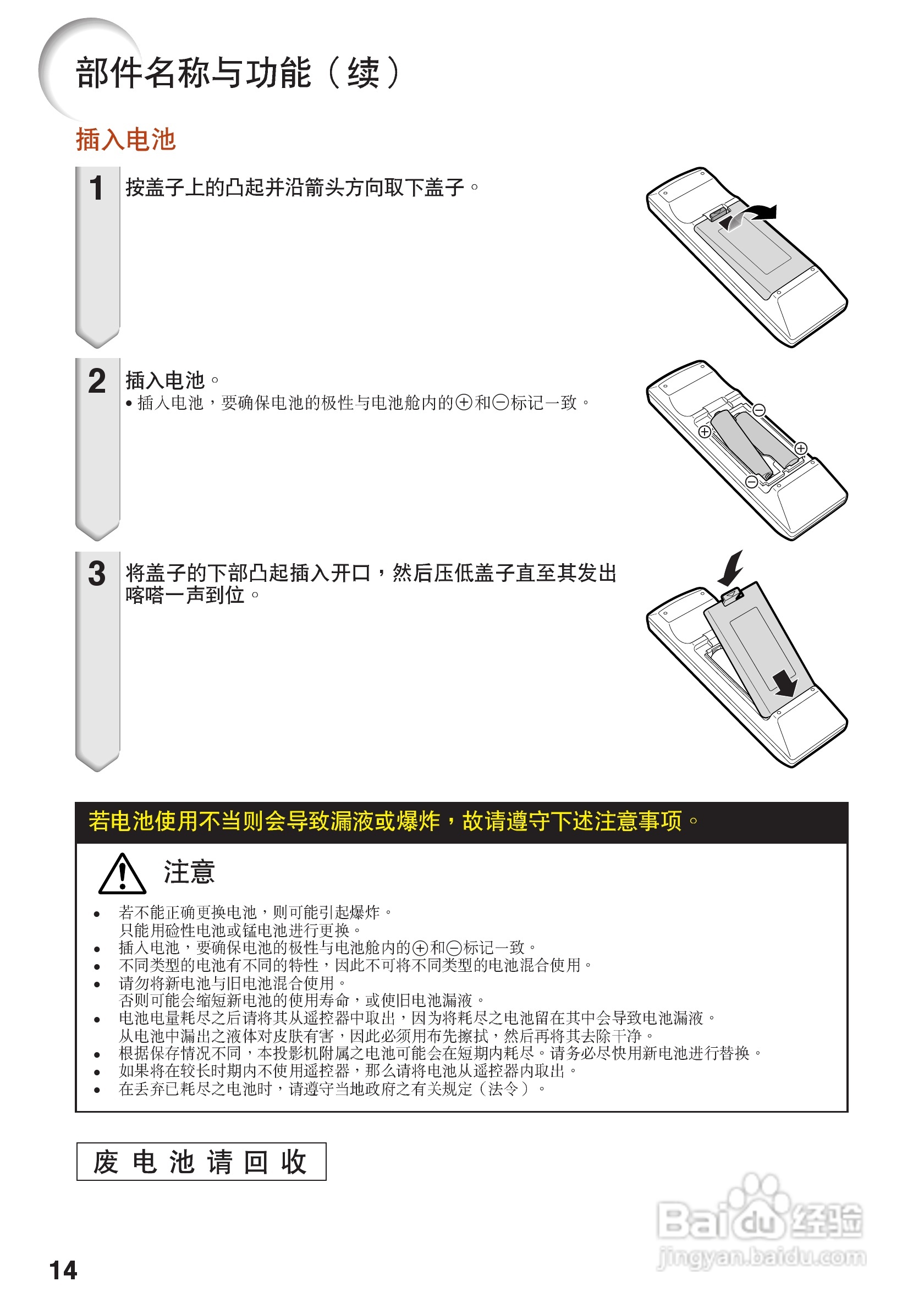 部件名称与功能（续）

插入电池

1 按盖子上的凸起并沿箭头方向取下盖子。

2 插入电池。
• 插入电池，要确保电池的极性与电池舱内的⊕和⊖标记一致。

⊖ ⊕ ⊕ ⊖

3 将盖子的下部凸起插入开口，然后压低盖子直至其发出喀嗒一声到位。

若电池使用不当则会导致漏液或爆炸，故请遵守下述注意事项。

注意

• 若不能正确更换电池，则可能引起爆炸。
只能用碱性电池或锰电池进行更换。
• 插入电池，要确保电池的极性与电池舱内的⊕和⊖标记一致。
• 不同类型的电池有不同的特性，因此不可将不同类型的电池混合使用。
• 请勿将新电池与旧电池混合使用。
否则可能会缩短新电池的使用寿命，或使旧电池漏液。
• 电池电量耗尽之后请将其从遥控器中取出，因为将耗尽之电池留在其中会导致电池漏液。
从电池中漏出之液体对皮肤有害，因此必须用布先擦拭，然后再将其去除干净。
• 根据保存情况不同，本投影机附属之电池可能会在短期内耗尽。请务必尽快用新电池进行替换。
• 如果将在较长时期内不使用遥控器，那么请将电池从遥控器内取出。
• 在丢弃已耗尽之电池时，请遵守当地政府之有关规定（法令）。

废 电 池 请 回 收

Baidu经验
jingyan.baidu.com

14