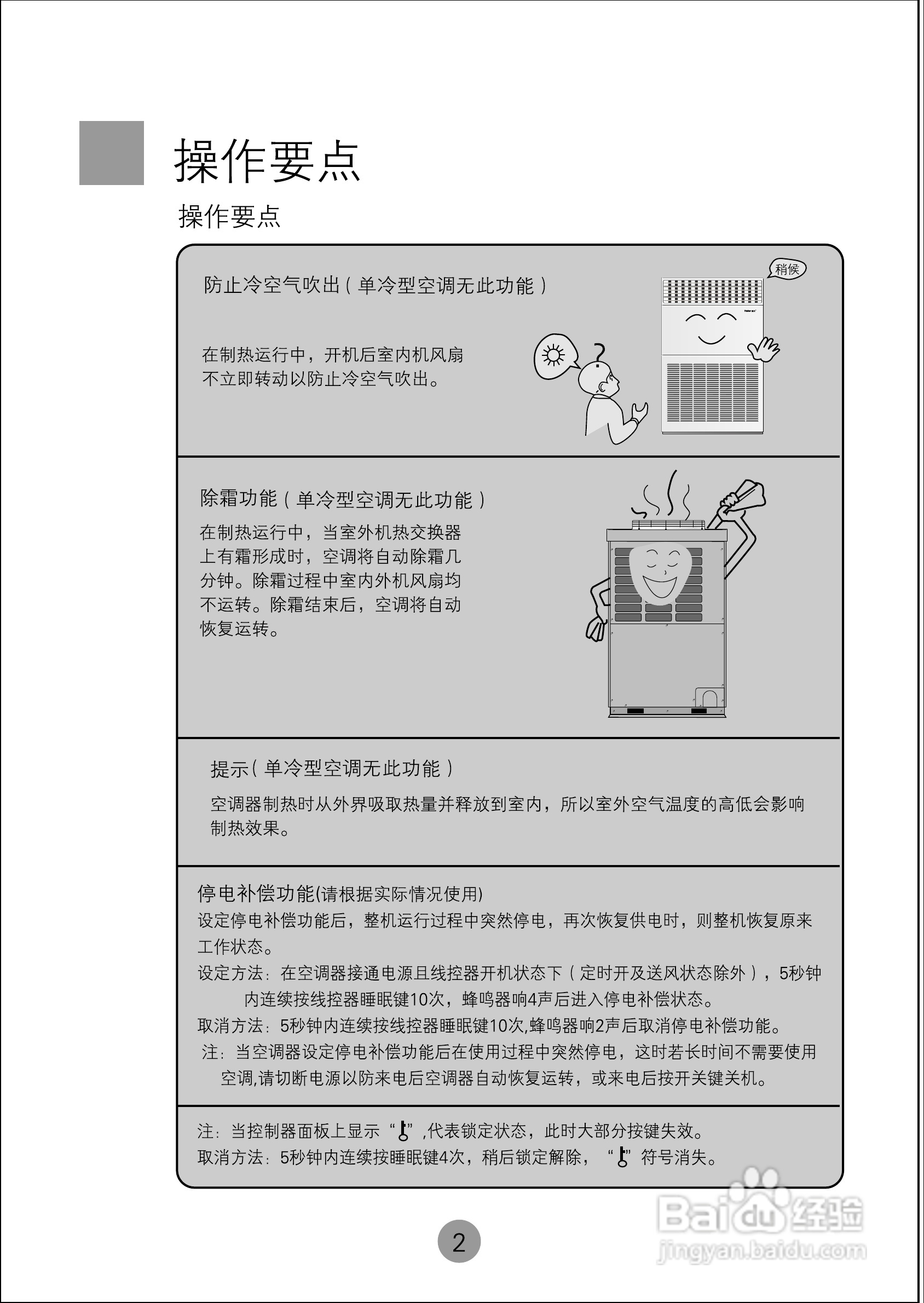 操作要点

操作要点

防止冷空气吹出（单冷型空调无此功能）

稍候

在制热运行中，开机后室内机风扇不立即转动以防止冷空气吹出。

除霜功能（单冷型空调无此功能）

在制热运行中，当室外机热交换器上有霜形成时，空调将自动除霜几分钟。除霜过程中室内外机风扇均不运转。除霜结束后，空调将自动恢复运转。

提示（单冷型空调无此功能）

空调器制热时从外界吸取热量并释放到室内，所以室外空气温度的高低会影响制热效果。

停电补偿功能(请根据实际情况使用)
设定停电补偿功能后，整机运行过程中突然停电，再次恢复供电时，则整机恢复原来工作状态。
设定方法：在空调器接通电源且线控器开机状态下（定时开及送风状态除外），5秒钟内连续按线控器睡眠键10次，蜂鸣器响4声后进入停电补偿状态。
取消方法：5秒钟内连续按线控器睡眠键10次,蜂鸣器响2声后取消停电补偿功能。
注：当空调器设定停电补偿功能后在使用过程中突然停电，这时若长时间不需要使用空调,请切断电源以防来电后空调器自动恢复运转，或来电后按开关键关机。

注：当控制器面板上显示“ ”,代表锁定状态，此时大部分按键失效。
取消方法：5秒钟内连续按睡眠键4次，稍后锁定解除，“ ”符号消失。

2

Baidu经验
jingyan.baidu.com