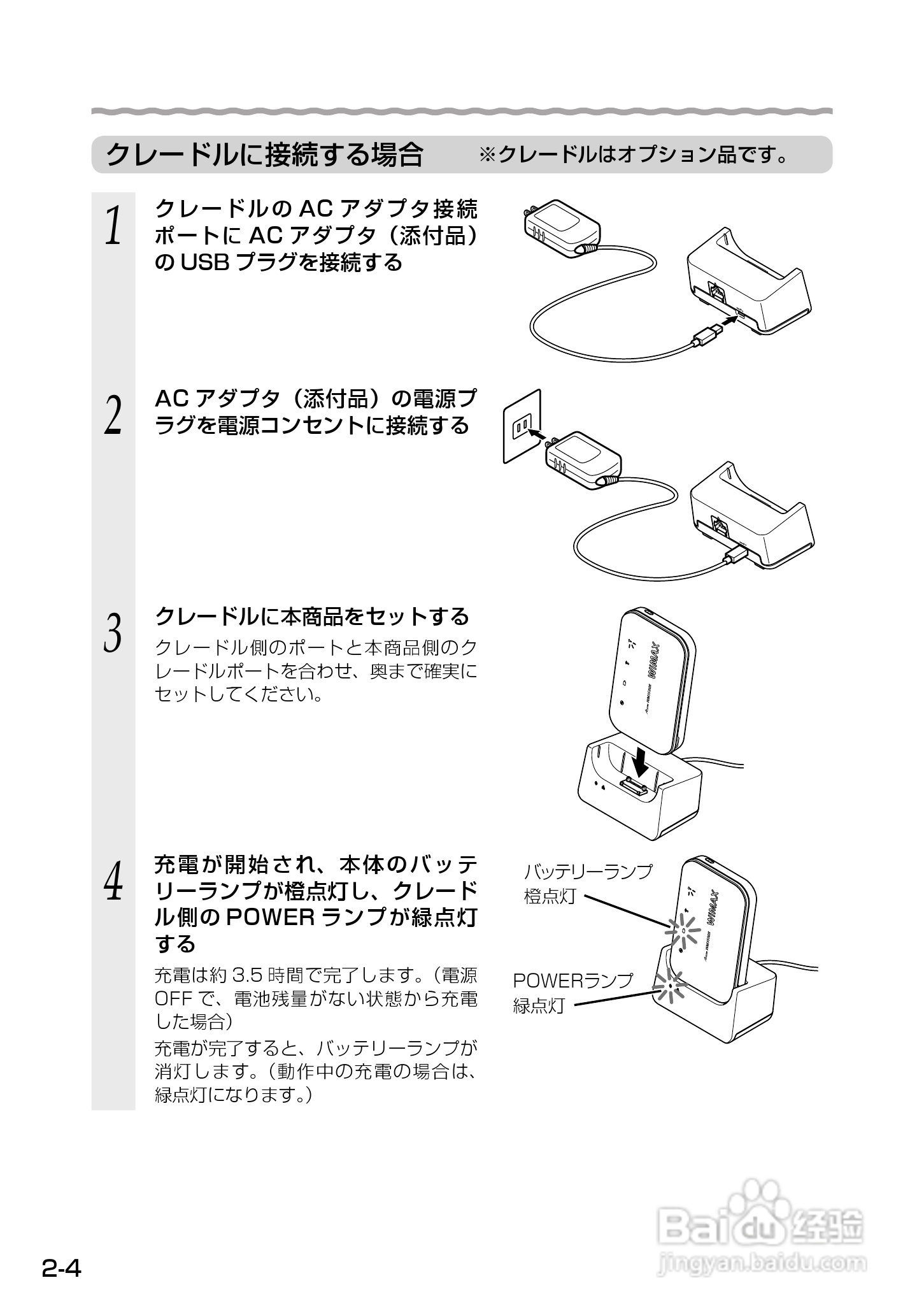 クレードルに接続する場合　※クレードルはオプション品です。

1
クレードルの AC アダプタ接続ポートに AC アダプタ（添付品）の USB プラグを接続する

2
AC アダプタ（添付品）の電源プラグを電源コンセントに接続する

3
クレードルに本商品をセットする
クレードル側のポートと本商品側のクレードルポートを合わせ、奥まで確実にセットしてください。

WiMAX

4
充電が開始され、本体のバッテリーランプが橙点灯し、クレードル側の POWER ランプが緑点灯する
充電は約 3.5 時間で完了します。（電源 OFF で、電池残量がない状態から充電した場合）
充電が完了すると、バッテリーランプが消灯します。（動作中の充電の場合は、緑点灯になります。）

バッテリーランプ
橙点灯

POWERランプ
緑点灯

WiMAX

2-4

Baidu 经验
jingyan.baidu.com