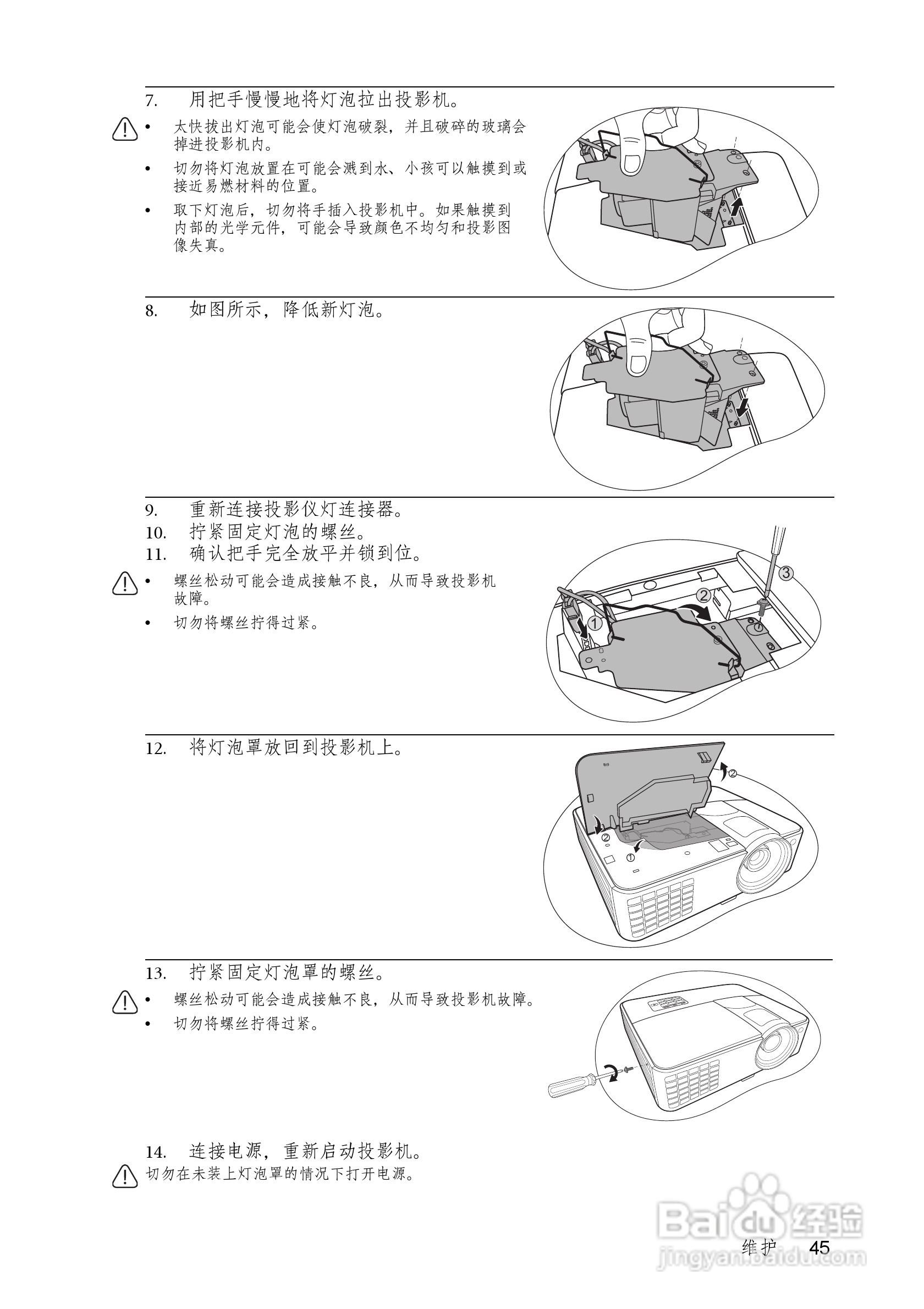 7. 用把手慢慢地将灯泡拉出投影机。

• 太快拔出灯泡可能会使灯泡破裂，并且破碎的玻璃会掉进投影机内。

• 切勿将灯泡放置在可能会溅到水、小孩可以触摸到或接近易燃材料的位置。

• 取下灯泡后，切勿将手插入投影机中。如果触摸到内部的光学元件，可能会导致颜色不均匀和投影图像失真。

8. 如图所示，降低新灯泡。

9. 重新连接投影仪灯连接器。

10. 拧紧固定灯泡的螺丝。

11. 确认把手完全放平并锁到位。

• 螺丝松动可能会造成接触不良，从而导致投影机故障。

• 切勿将螺丝拧得过紧。

①
②
③

12. 将灯泡罩放回到投影机上。

②
②
①

13. 拧紧固定灯泡罩的螺丝。

• 螺丝松动可能会造成接触不良，从而导致投影机故障。

• 切勿将螺丝拧得过紧。

14. 连接电源，重新启动投影机。

切勿在未装上灯泡罩的情况下打开电源。

Baidu 经验
jingyan.baidu.com

维护 45