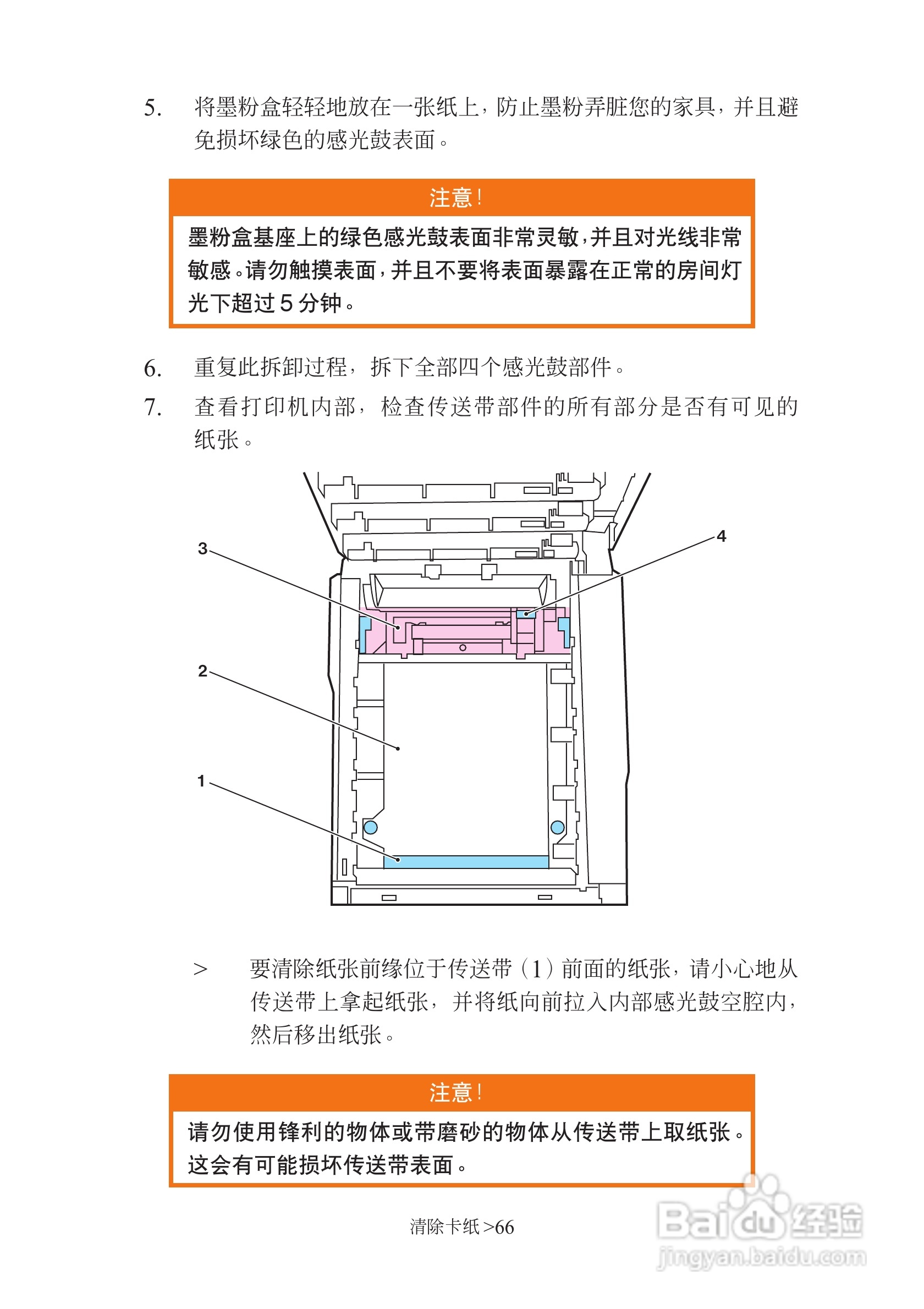 5. 将墨粉盒轻轻地放在一张纸上，防止墨粉弄脏您的家具，并且避免损坏绿色的感光鼓表面。

注意！

墨粉盒基座上的绿色感光鼓表面非常灵敏，并且对光线非常敏感。请勿触摸表面，并且不要将表面暴露在正常的房间灯光下超过 5 分钟。

6. 重复此拆卸过程，拆下全部四个感光鼓部件。

7. 查看打印机内部，检查传送带部件的所有部分是否有可见的纸张。

3
4
2
1

> 要清除纸张前缘位于传送带（1）前面的纸张，请小心地从传送带上拿起纸张，并将纸向前拉入内部感光鼓空腔内，然后移出纸张。

注意！

请勿使用锋利的物体或带磨砂的物体从传送带上取纸张。这会有可能损坏传送带表面。

清除卡纸 >66

Baidu 经验
jingyan.baidu.com