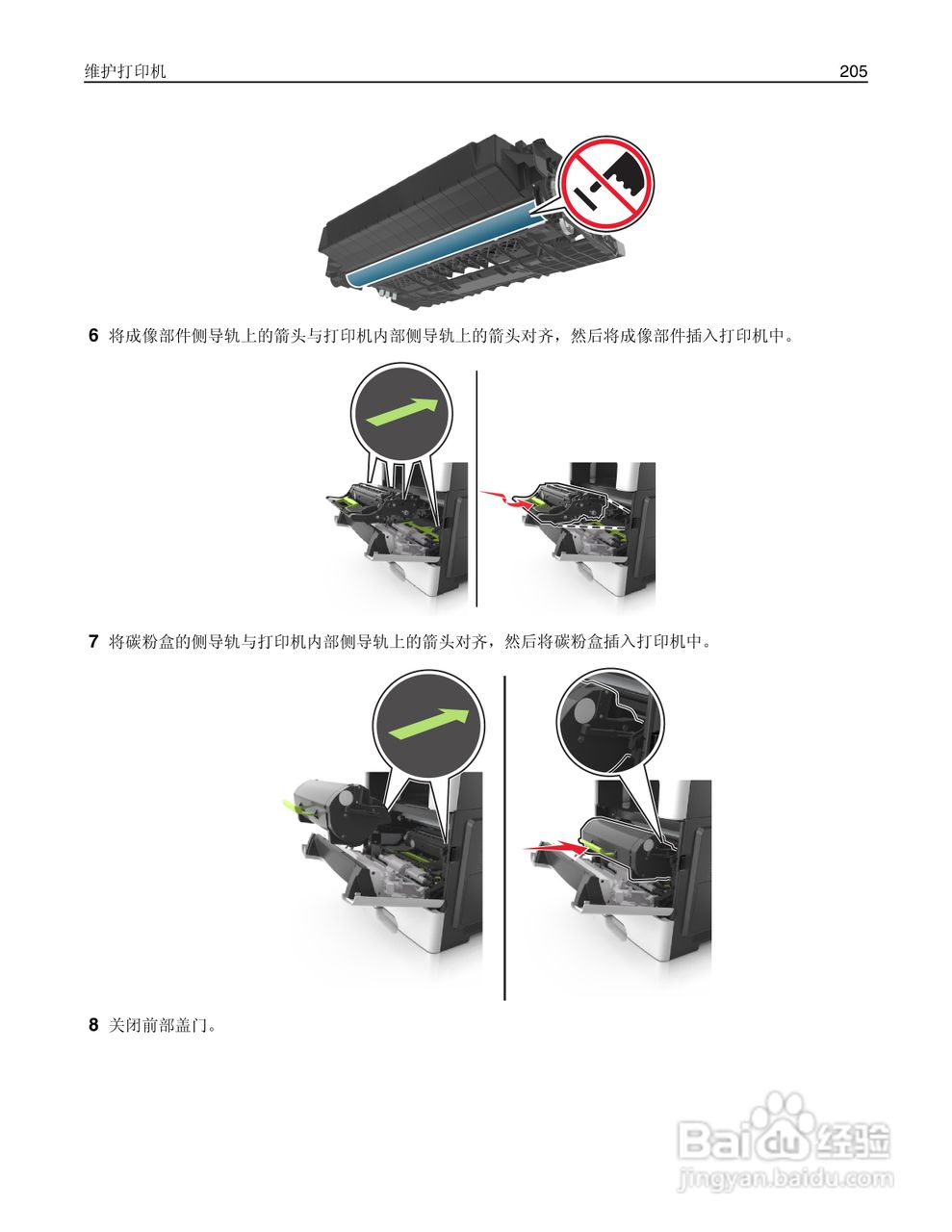 维护打印机 205

6 将成像部件侧导轨上的箭头与打印机内部侧导轨上的箭头对齐，然后将成像部件插入打印机中。

7 将碳粉盒的侧导轨与打印机内部侧导轨上的箭头对齐，然后将碳粉盒插入打印机中。

8 关闭前部盖门。

Baidu 经验
jingyan.baidu.com