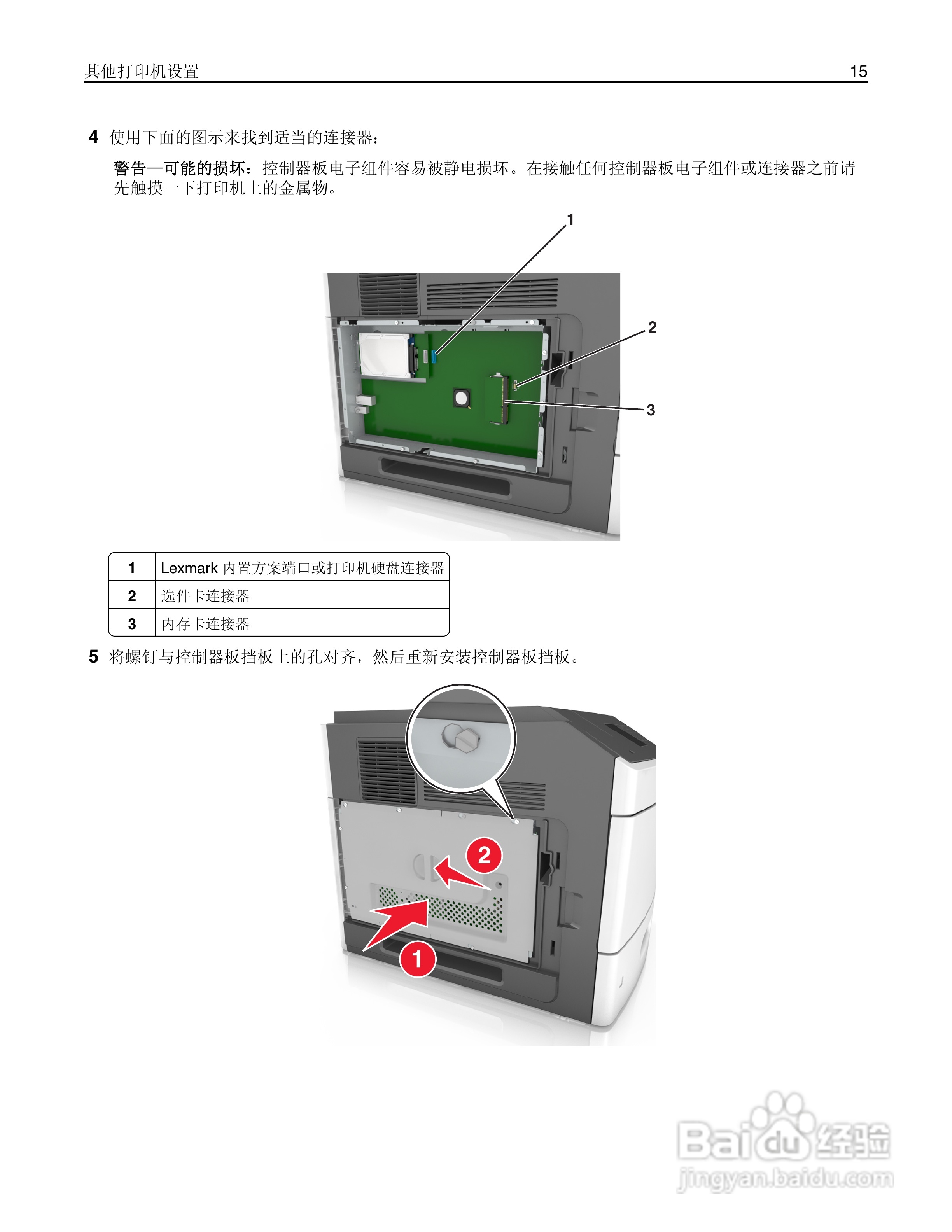 其他打印机设置 15

4 使用下面的图示来找到适当的连接器：

警告—可能的损坏：控制器板电子组件容易被静电损坏。在接触任何控制器板电子组件或连接器之前请先触摸一下打印机上的金属物。

1

2

3

| 1 | Lexmark 内置方案端口或打印机硬盘连接器 |
|---|---|
| 2 | 选件卡连接器 |
| 3 | 内存卡连接器 |

5 将螺钉与控制器板挡板上的孔对齐，然后重新安装控制器板挡板。

2

1

Baidu 经验
jingyan.baidu.com