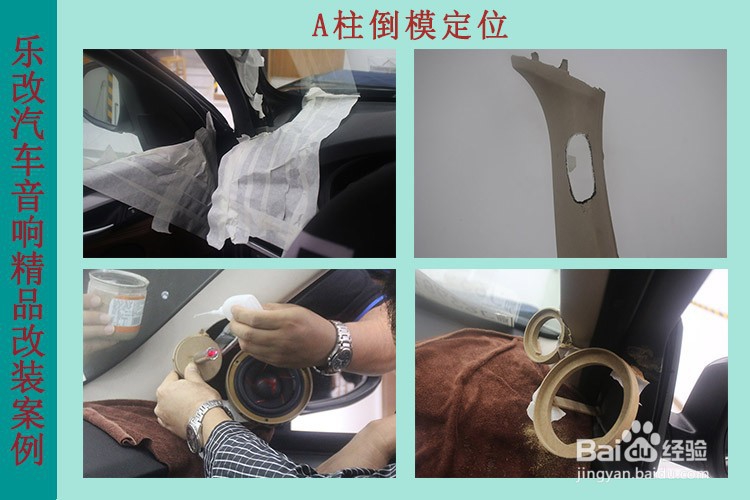 乐改汽车音响精品改装案例

A柱倒模定位

Baidu经验
jingyan.baidu.com