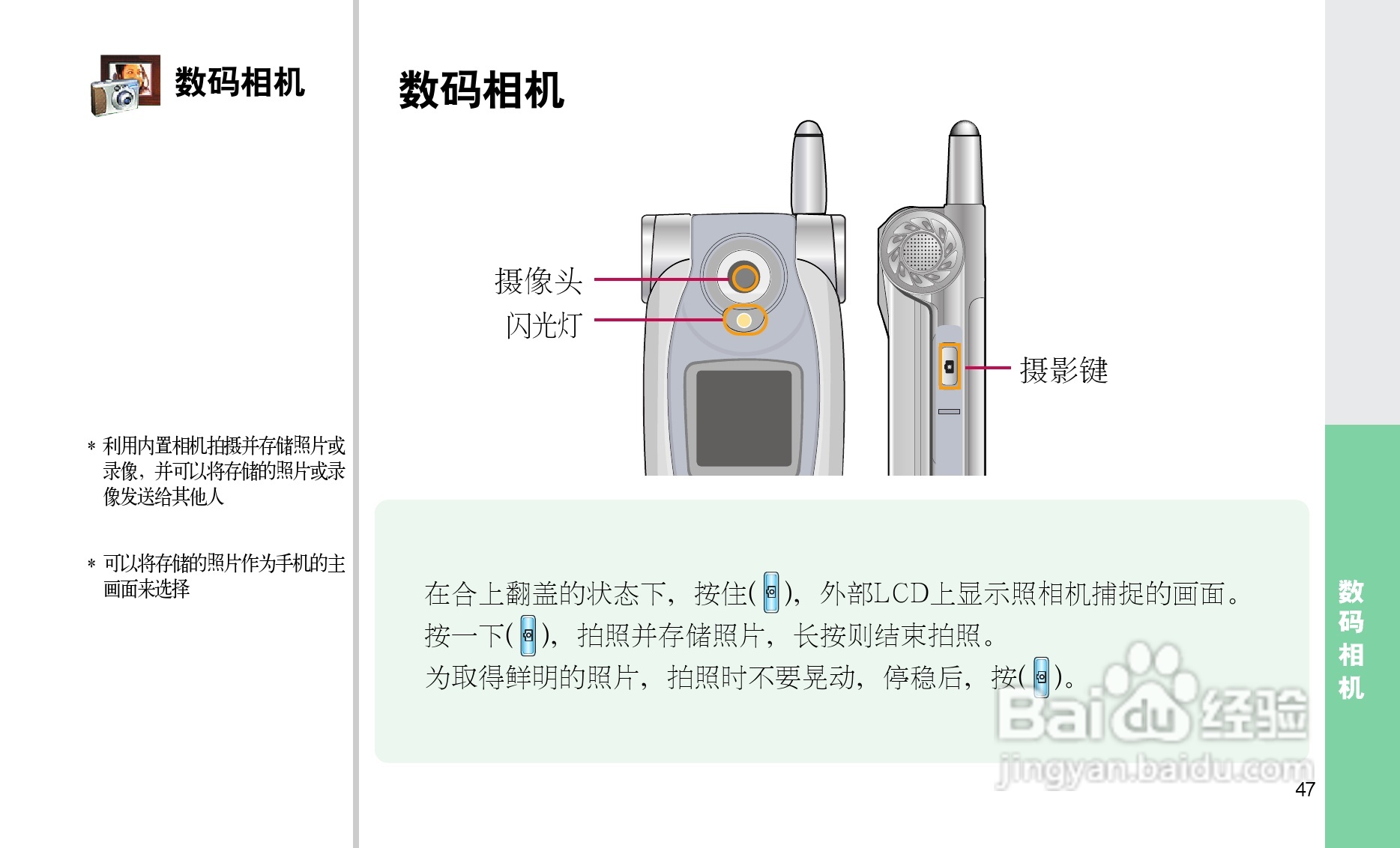 数码相机

＊ 利用内置相机拍摄并存储照片或录像，并可以将存储的照片或录像发送给其他人

＊ 可以将存储的照片作为手机的主画面来选择

数码相机

摄像头
闪光灯
摄影键

在合上翻盖的状态下，按住( )，外部LCD上显示照相机捕捉的画面。
按一下( )，拍照并存储照片，长按则结束拍照。
为取得鲜明的照片，拍照时不要晃动，停稳后，按( )。

Baidu 经验
jingyan.baidu.com

47

数码相机