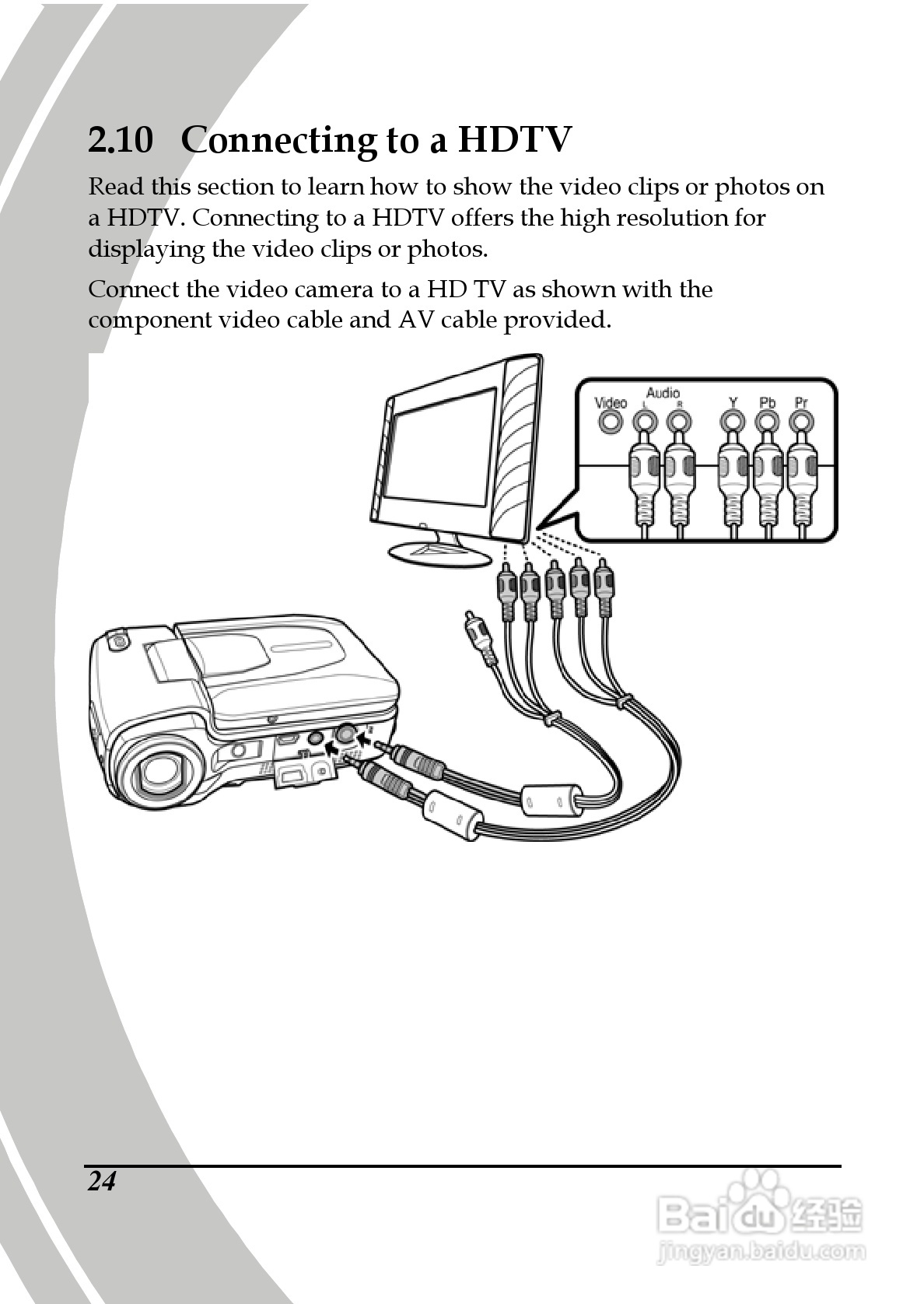 2.10 Connecting to a HDTV

Read this section to learn how to show the video clips or photos on a HDTV. Connecting to a HDTV offers the high resolution for displaying the video clips or photos.

Connect the video camera to a HD TV as shown with the component video cable and AV cable provided.

Video
Audio
L
R
Y
Pb
Pr

24

Baidu 经验
jingyan.baidu.com