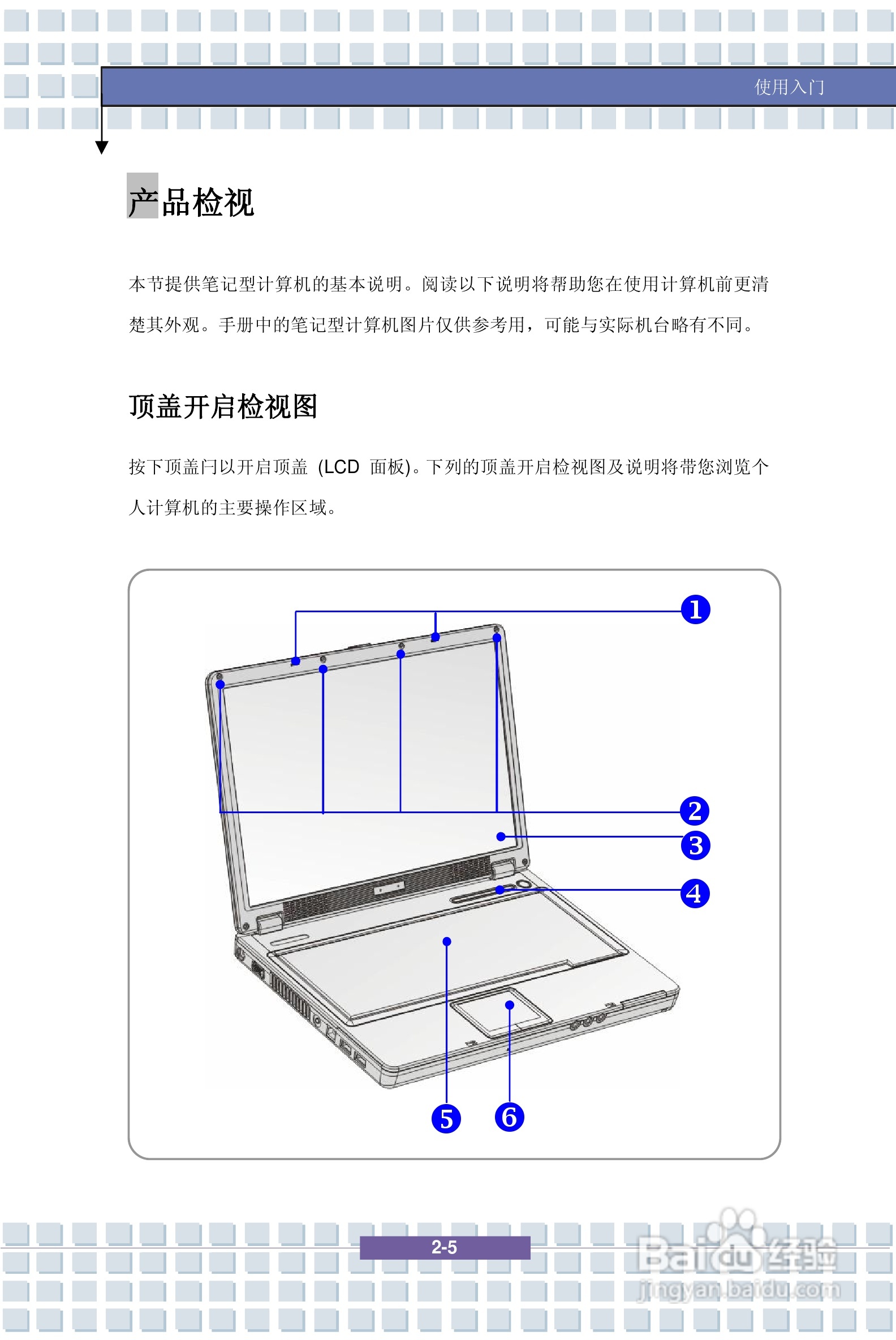 使用入门

产品检视

本节提供笔记型计算机的基本说明。阅读以下说明将帮助您在使用计算机前更清楚其外观。手册中的笔记型计算机图片仅供参考用，可能与实际机台略有不同。

顶盖开启检视图

按下顶盖闩以开启顶盖 (LCD 面板)。下列的顶盖开启检视图及说明将带您浏览个人计算机的主要操作区域。

1
2
3
4
5
6

2-5

Baidu经验
jingyan.baidu.com