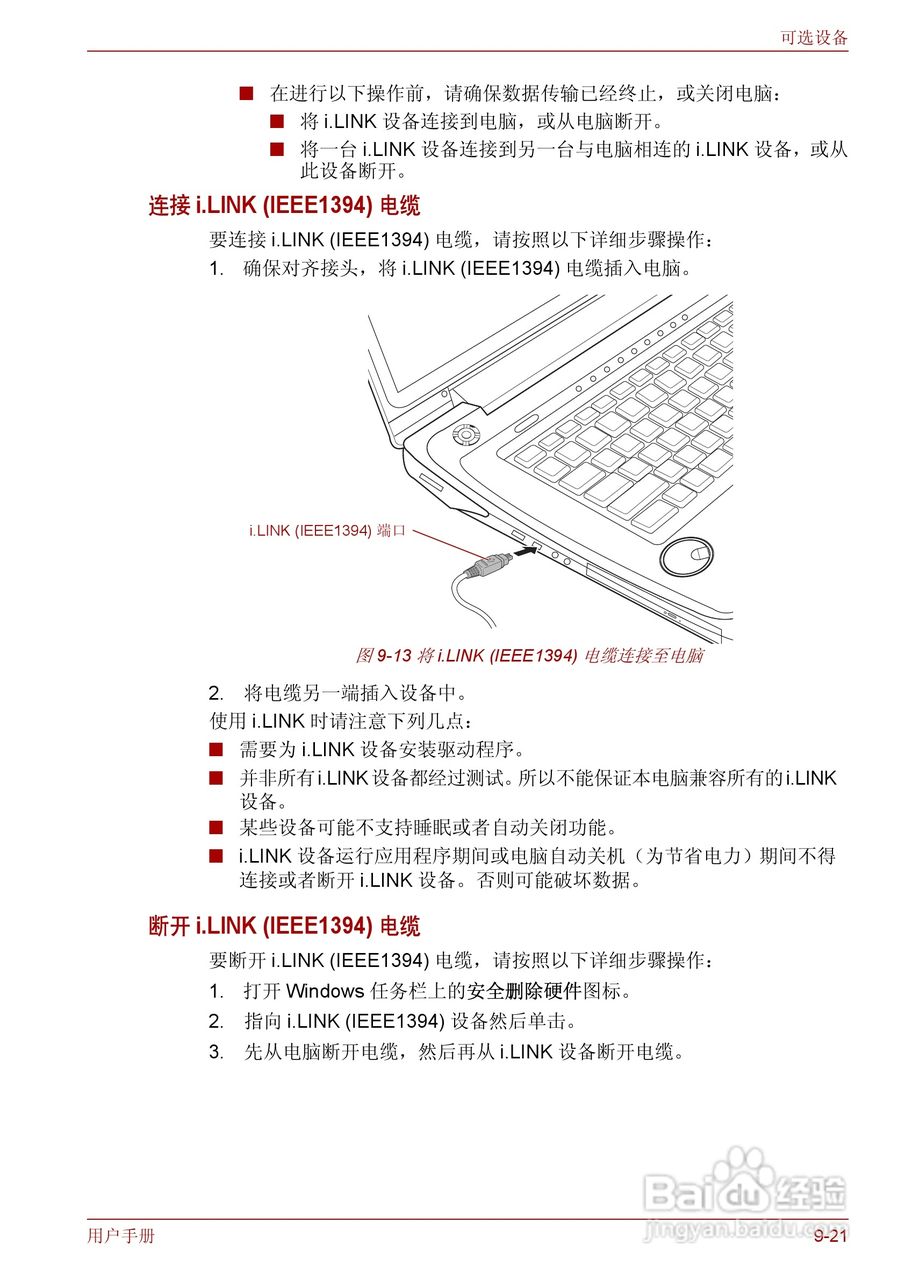 可选设备

■ 在进行以下操作前，请确保数据传输已经终止，或关闭电脑：

■ 将 i.LINK 设备连接到电脑，或从电脑断开。

■ 将一台 i.LINK 设备连接到另一台与电脑相连的 i.LINK 设备，或从此设备断开。

连接 i.LINK (IEEE1394) 电缆

要连接 i.LINK (IEEE1394) 电缆，请按照以下详细步骤操作：

1. 确保对齐接头，将 i.LINK (IEEE1394) 电缆插入电脑。

i.LINK (IEEE1394) 端口

图 9-13 将 i.LINK (IEEE1394) 电缆连接至电脑

2. 将电缆另一端插入设备中。

使用 i.LINK 时请注意下列几点：

■ 需要为 i.LINK 设备安装驱动程序。

■ 并非所有 i.LINK 设备都经过测试。所以不能保证本电脑兼容所有的 i.LINK 设备。

■ 某些设备可能不支持睡眠或者自动关闭功能。

■ i.LINK 设备运行应用程序期间或电脑自动关机（为节省电力）期间不得连接或者断开 i.LINK 设备。否则可能破坏数据。

断开 i.LINK (IEEE1394) 电缆

要断开 i.LINK (IEEE1394) 电缆，请按照以下详细步骤操作：

1. 打开 Windows 任务栏上的安全删除硬件图标。

2. 指向 i.LINK (IEEE1394) 设备然后单击。

3. 先从电脑断开电缆，然后再从 i.LINK 设备断开电缆。

Baidu 经验
jingyan.baidu.com

用户手册

9-21