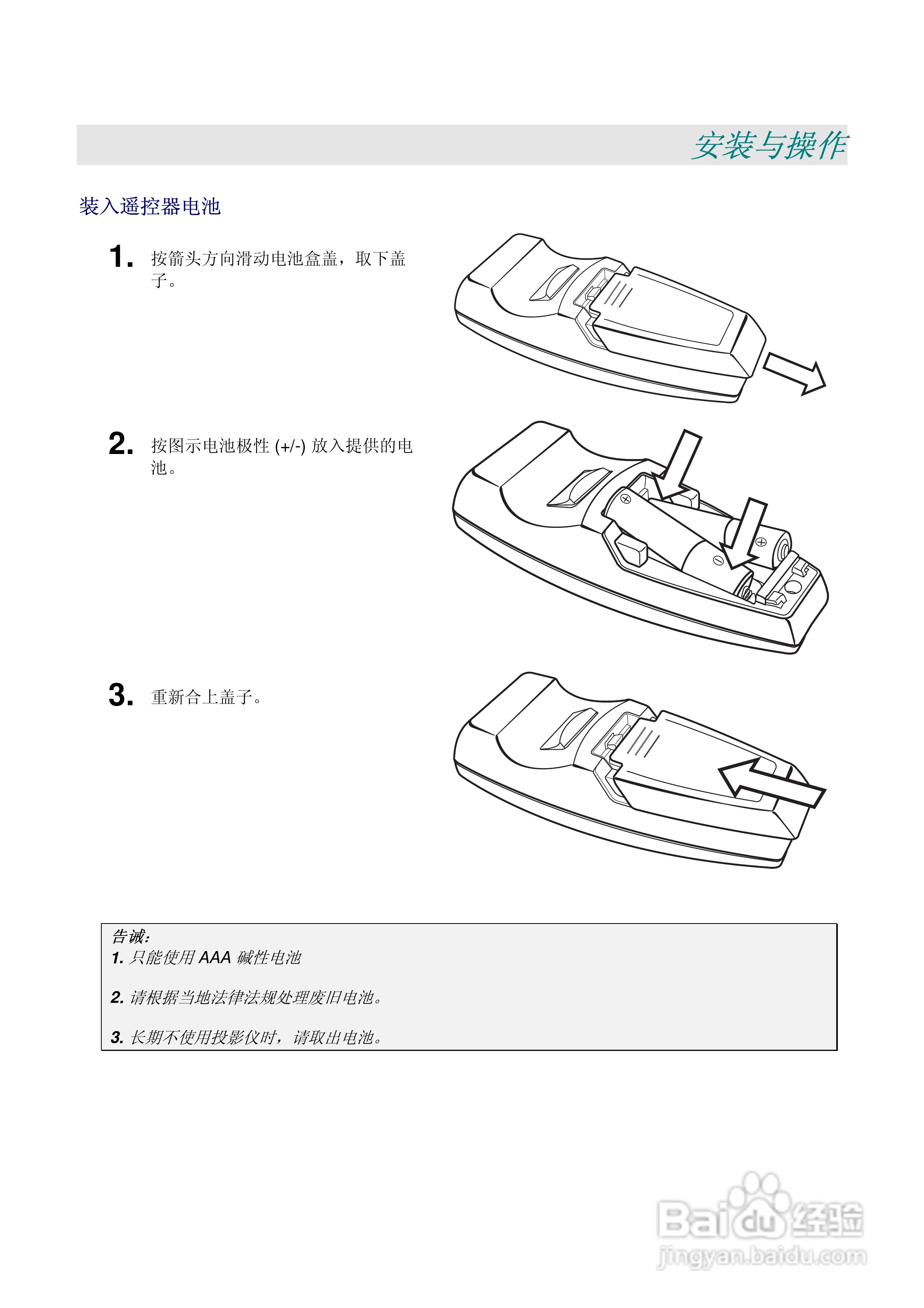 安装与操作

装入遥控器电池

1. 按箭头方向滑动电池盒盖，取下盖子。

2. 按图示电池极性 (+/-) 放入提供的电池。

3. 重新合上盖子。

告诫：
1. 只能使用 AAA 碱性电池

2. 请根据当地法律法规处理废旧电池。

3. 长期不使用投影仪时，请取出电池。

Baidu 经验
jingyan.baidu.com