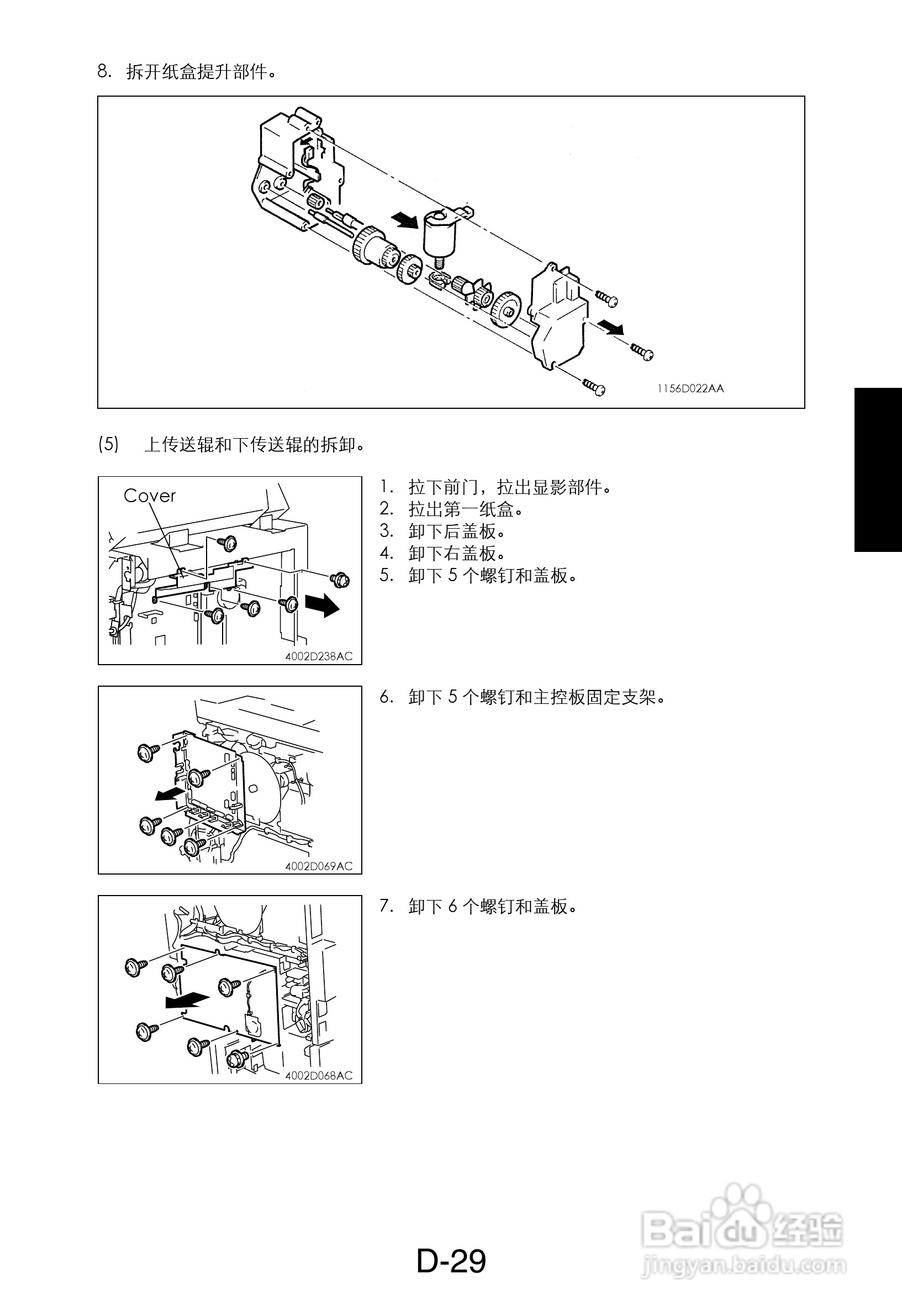 8. 拆开纸盒提升部件。

1156D022AA

(5) 上传送辊和下传送辊的拆卸。

Cover

4002D238AC

1. 拉下前门，拉出显影部件。
2. 拉出第一纸盒。
3. 卸下后盖板。
4. 卸下右盖板。
5. 卸下 5 个螺钉和盖板。

4002D069AC

6. 卸下 5 个螺钉和主控板固定支架。

4002D068AC

7. 卸下 6 个螺钉和盖板。

D-29

Baidu 经验
jingyan.baidu.com