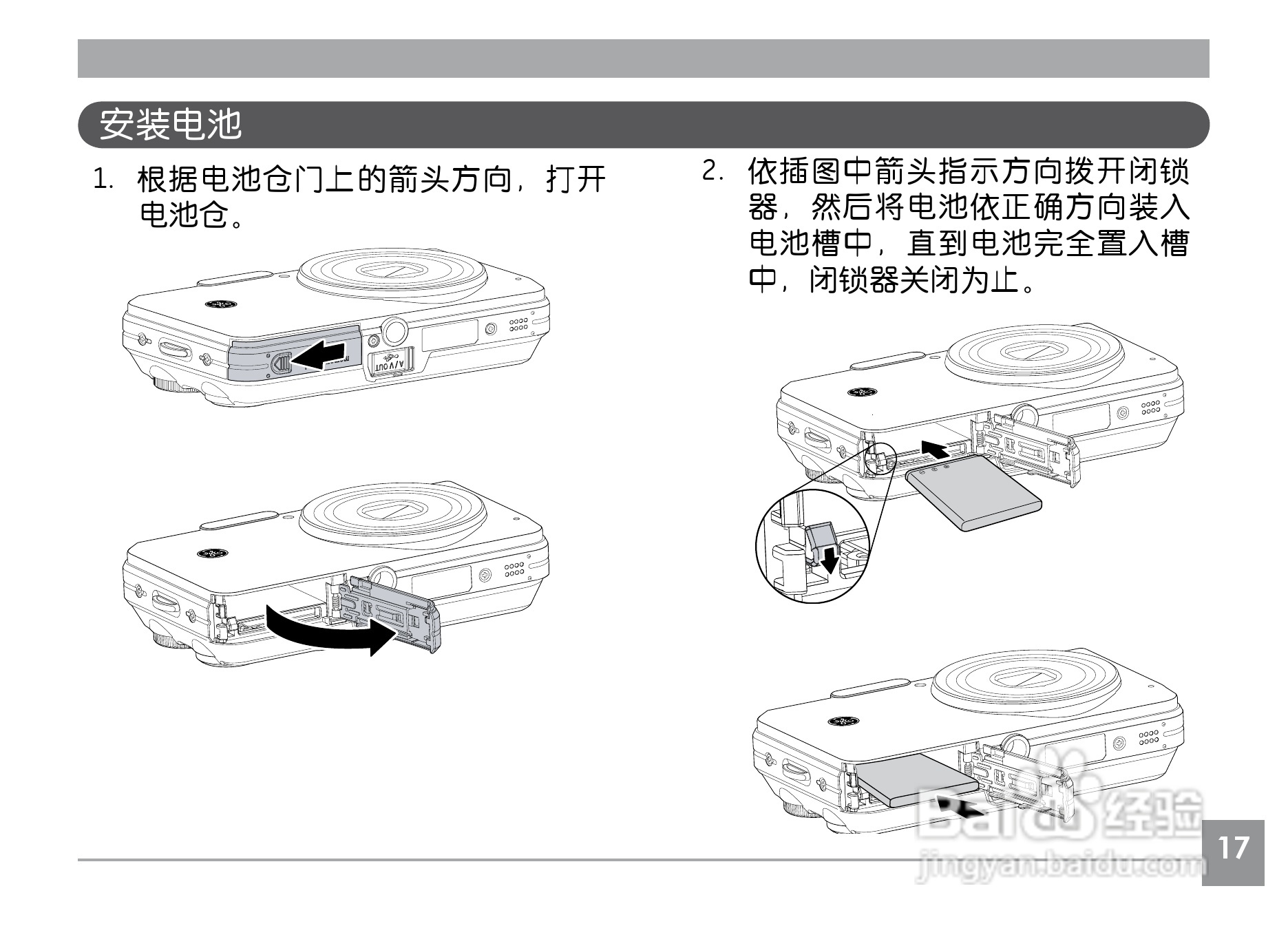 安装电池

1. 根据电池仓门上的箭头方向，打开电池仓。

A/V OUT

2. 依插图中箭头指示方向拨开闭锁器，然后将电池依正确方向装入电池槽中，直到电池完全置入槽中，闭锁器关闭为止。

Baidu 经验
jingyan.baidu.com

17