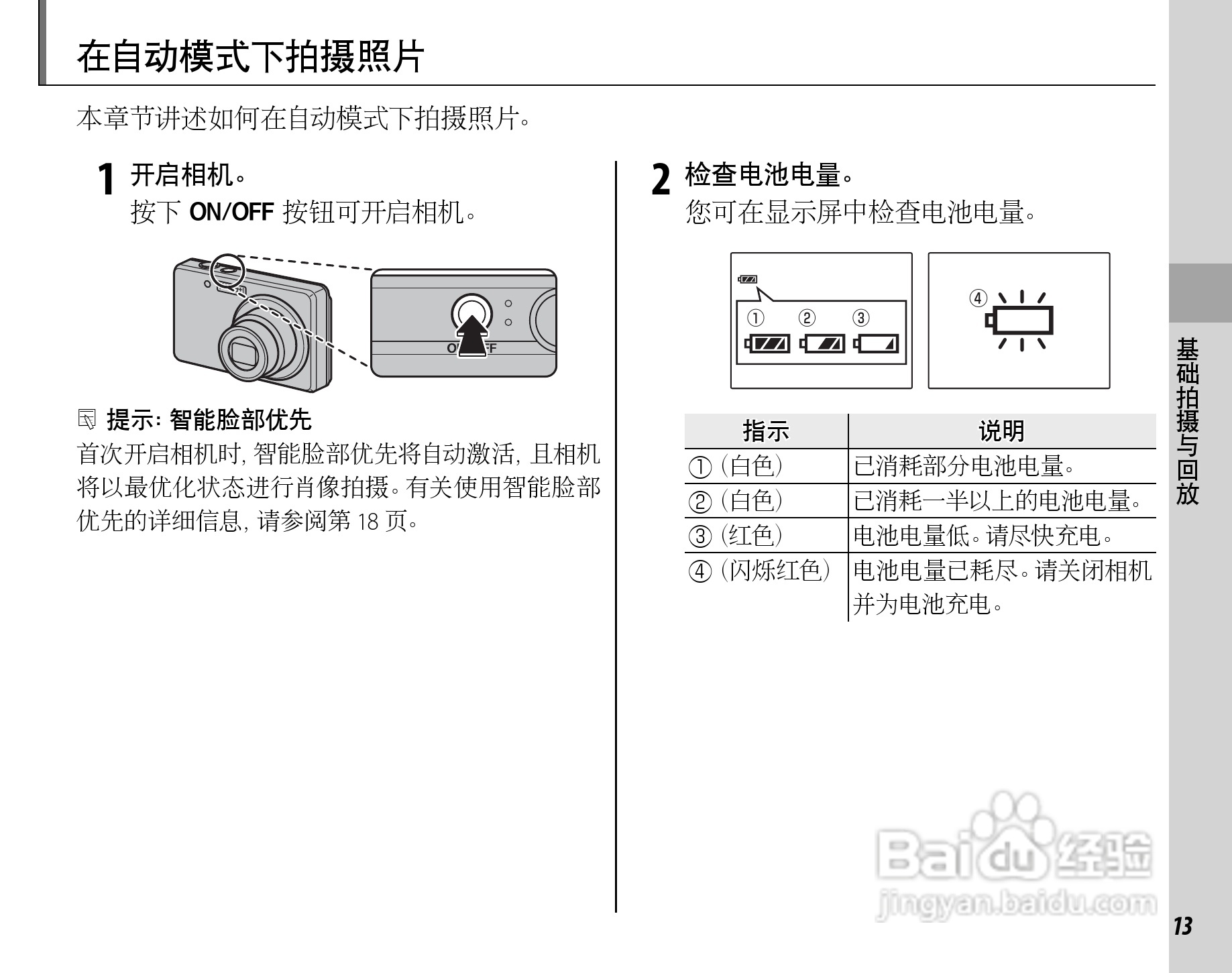 在自动模式下拍摄照片

本章节讲述如何在自动模式下拍摄照片。

1 开启相机。
按下 ON/OFF 按钮可开启相机。

ON/OFF

提示: 智能脸部优先
首次开启相机时, 智能脸部优先将自动激活, 且相机将以最优化状态进行肖像拍摄。有关使用智能脸部优先的详细信息, 请参阅第 18 页。

2 检查电池电量。
您可在显示屏中检查电池电量。

① ② ③ ④

| 指示 | 说明 |
|---|---|
| ①（白色） | 已消耗部分电池电量。 |
| ②（白色） | 已消耗一半以上的电池电量。 |
| ③（红色） | 电池电量低。请尽快充电。 |
| ④（闪烁红色） | 电池电量已耗尽。请关闭相机并为电池充电。 |

基础拍摄与回放

Baidu 经验
jingyan.baidu.com

13