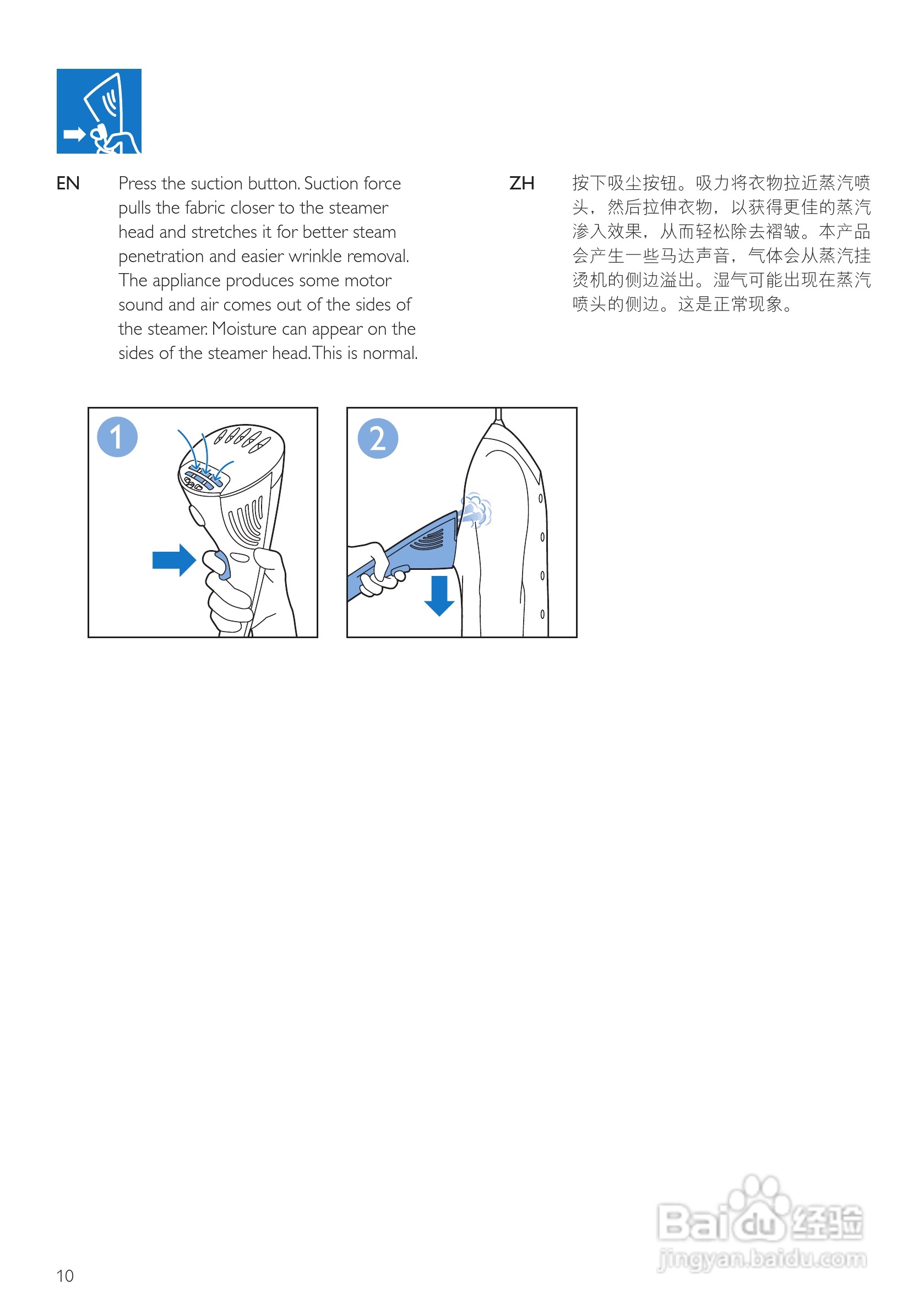 EN

Press the suction button. Suction force pulls the fabric closer to the steamer head and stretches it for better steam penetration and easier wrinkle removal. The appliance produces some motor sound and air comes out of the sides of the steamer. Moisture can appear on the sides of the steamer head. This is normal.

ZH

按下吸尘按钮。吸力将衣物拉近蒸汽喷头，然后拉伸衣物，以获得更佳的蒸汽渗入效果，从而轻松除去褶皱。本产品会产生一些马达声音，气体会从蒸汽挂烫机的侧边溢出。湿气可能出现在蒸汽喷头的侧边。这是正常现象。

1

2

Baidu 经验
jingyan.baidu.com

10