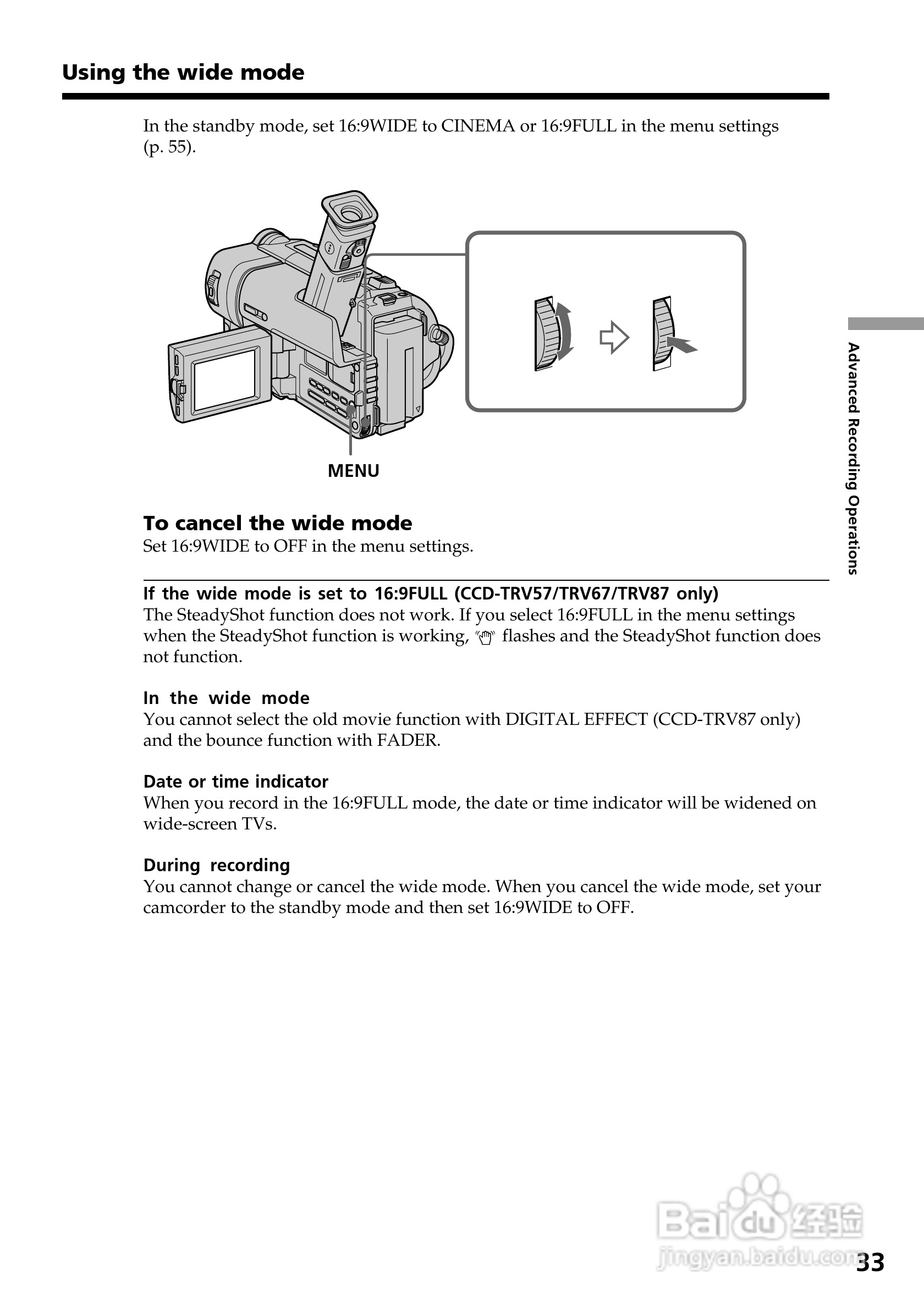 Using the wide mode

In the standby mode, set 16:9WIDE to CINEMA or 16:9FULL in the menu settings (p. 55).

MENU

To cancel the wide mode
Set 16:9WIDE to OFF in the menu settings.

If the wide mode is set to 16:9FULL (CCD-TRV57/TRV67/TRV87 only)
The SteadyShot function does not work. If you select 16:9FULL in the menu settings when the SteadyShot function is working, flashes and the SteadyShot function does not function.

In the wide mode
You cannot select the old movie function with DIGITAL EFFECT (CCD-TRV87 only) and the bounce function with FADER.

Date or time indicator
When you record in the 16:9FULL mode, the date or time indicator will be widened on wide-screen TVs.

During recording
You cannot change or cancel the wide mode. When you cancel the wide mode, set your camcorder to the standby mode and then set 16:9WIDE to OFF.

Advanced Recording Operations

Baidu 经验
jingyan.baidu.com

33