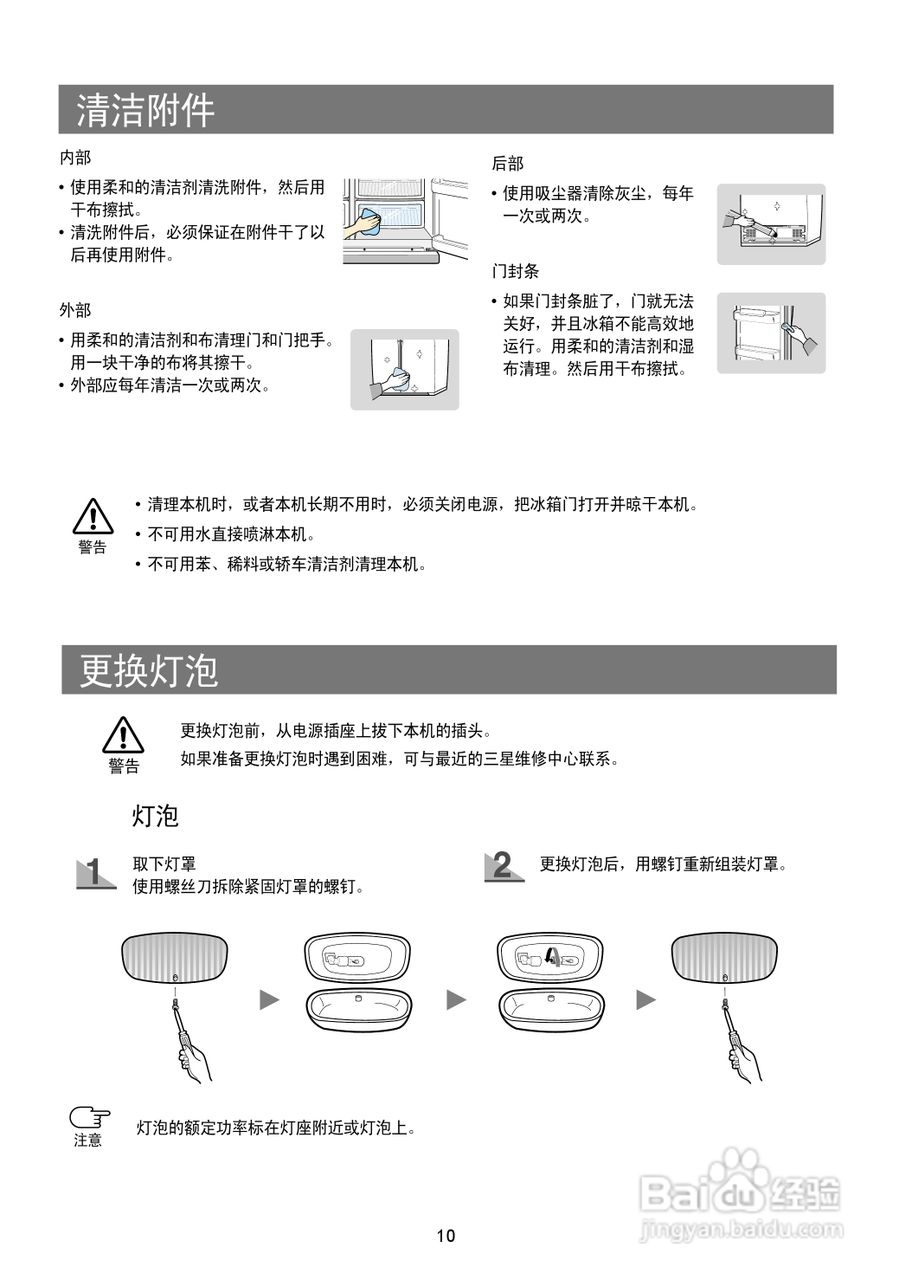 清洁附件

内部

• 使用柔和的清洁剂清洗附件，然后用干布擦拭。
• 清洗附件后，必须保证在附件干了以后再使用附件。

外部

• 用柔和的清洁剂和布清理门和门把手。用一块干净的布将其擦干。
• 外部应每年清洁一次或两次。

后部

• 使用吸尘器清除灰尘，每年一次或两次。

门封条

• 如果门封条脏了，门就无法关好，并且冰箱不能高效地运行。用柔和的清洁剂和湿布清理。然后用干布擦拭。

警告

• 清理本机时，或者本机长期不用时，必须关闭电源，把冰箱门打开并晾干本机。
• 不可用水直接喷淋本机。
• 不可用苯、稀料或轿车清洁剂清理本机。

更换灯泡

警告

更换灯泡前，从电源插座上拔下本机的插头。
如果准备更换灯泡时遇到困难，可与最近的三星维修中心联系。

灯泡

1 取下灯罩
使用螺丝刀拆除紧固灯罩的螺钉。

2 更换灯泡后，用螺钉重新组装灯罩。

注意

灯泡的额定功率标在灯座附近或灯泡上。

Baidu 经验
jingyan.baidu.com

10