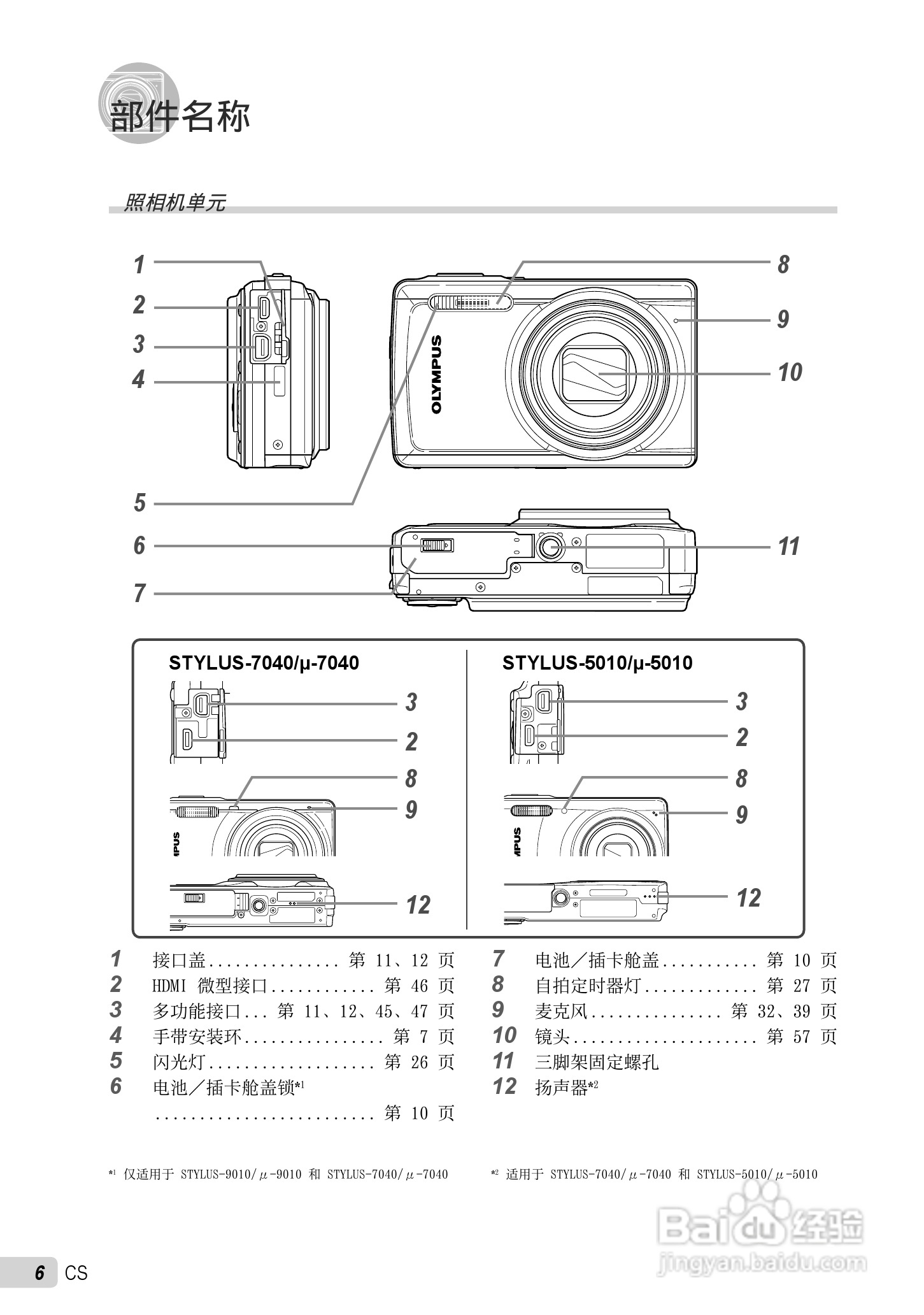 部件名称

照相机单元

1
2
3
4
5
6
7
8
9
10
11

OLYMPUS

STYLUS-7040/μ-7040

3
2
8
9
12

STYLUS-5010/μ-5010

3
2
8
9
12

1 接口盖............... 第 11、12 页
2 HDMI 微型接口............ 第 46 页
3 多功能接口... 第 11、12、45、47 页
4 手带安装环................ 第 7 页
5 闪光灯................... 第 26 页
6 电池/插卡舱盖锁*1 ......................... 第 10 页

7 电池/插卡舱盖........... 第 10 页
8 自拍定时器灯............. 第 27 页
9 麦克风............... 第 32、39 页
10 镜头..................... 第 57 页
11 三脚架固定螺孔
12 扬声器*2

*1 仅适用于 STYLUS-9010/μ-9010 和 STYLUS-7040/μ-7040

*2 适用于 STYLUS-7040/μ-7040 和 STYLUS-5010/μ-5010

Baidu经验
jingyan.baidu.com

6 CS