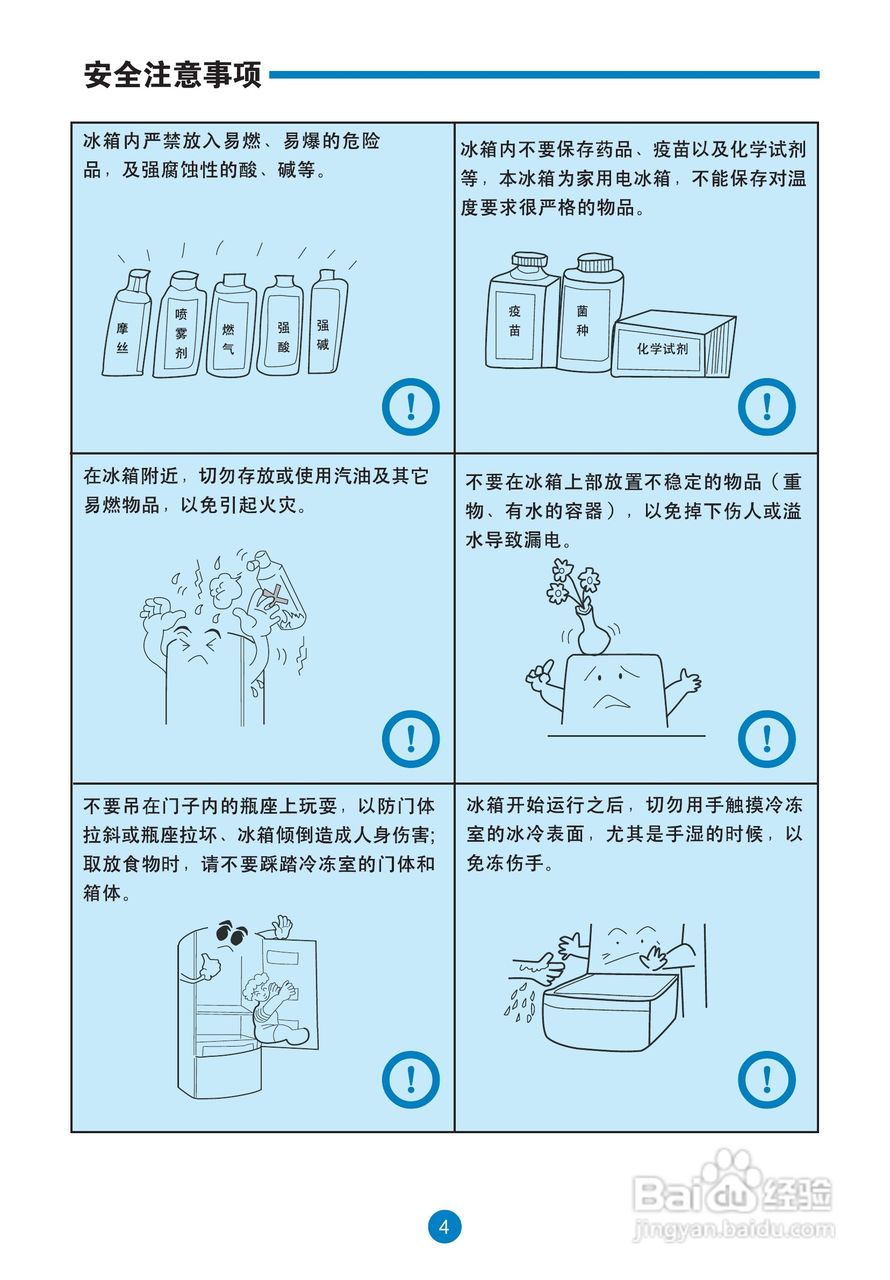 安全注意事项

冰箱内严禁放入易燃、易爆的危险品，及强腐蚀性的酸、碱等。

摩丝 喷雾剂 燃气 强酸 强碱

!

冰箱内不要保存药品、疫苗以及化学试剂等，本冰箱为家用电冰箱，不能保存对温度要求很严格的物品。

疫苗 菌种 化学试剂

!

在冰箱附近，切勿存放或使用汽油及其它易燃物品，以免引起火灾。

!

不要在冰箱上部放置不稳定的物品（重物、有水的容器），以免掉下伤人或溢水导致漏电。

!

不要吊在门子内的瓶座上玩耍，以防门体拉斜或瓶座拉坏、冰箱倾倒造成人身伤害;取放食物时，请不要踩踏冷冻室的门体和箱体。

!

冰箱开始运行之后，切勿用手触摸冷冻室的冰冷表面，尤其是手湿的时候，以免冻伤手。

!

4

Baidu经验
jingyan.baidu.com