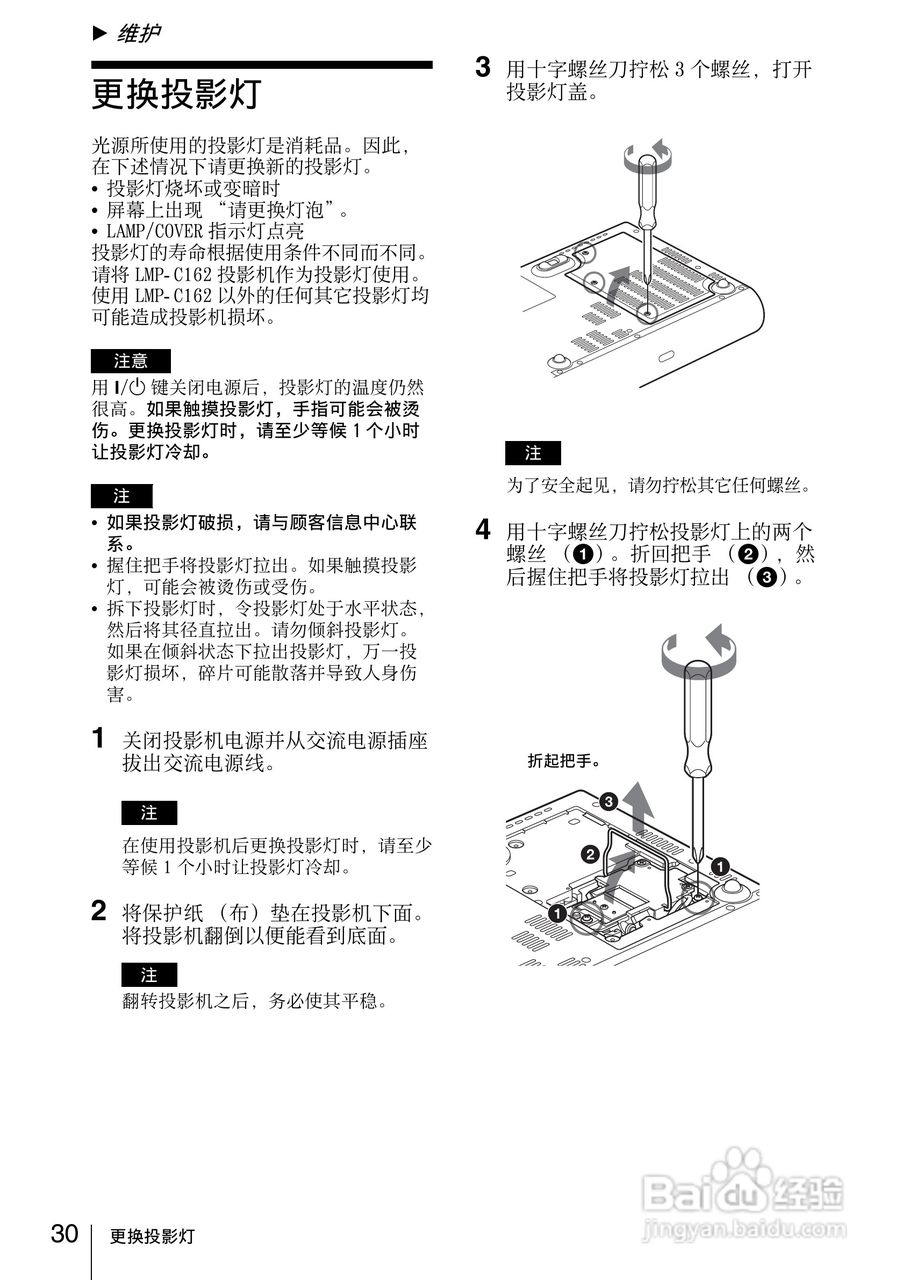 ▶ 维护

更换投影灯

光源所使用的投影灯是消耗品。因此，在下述情况下请更换新的投影灯。
• 投影灯烧坏或变暗时
• 屏幕上出现 “请更换灯泡”。
• LAMP/COVER 指示灯点亮
投影灯的寿命根据使用条件不同而不同。请将 LMP-C162 投影机作为投影灯使用。使用 LMP-C162 以外的任何其它投影灯均可能造成投影机损坏。

注意
用 I/⏻ 键关闭电源后，投影灯的温度仍然很高。如果触摸投影灯，手指可能会被烫伤。更换投影灯时，请至少等候 1 个小时让投影灯冷却。

注
• 如果投影灯破损，请与顾客信息中心联系。
• 握住把手将投影灯拉出。如果触摸投影灯，可能会被烫伤或受伤。
• 拆下投影灯时，令投影灯处于水平状态，然后将其径直拉出。请勿倾斜投影灯。如果在倾斜状态下拉出投影灯，万一投影灯损坏，碎片可能散落并导致人身伤害。

1 关闭投影机电源并从交流电源插座拔出交流电源线。

注
在使用投影机后更换投影灯时，请至少等候 1 个小时让投影灯冷却。

2 将保护纸 （布）垫在投影机下面。将投影机翻倒以便能看到底面。

注
翻转投影机之后，务必使其平稳。

3 用十字螺丝刀拧松 3 个螺丝，打开投影灯盖。

注
为了安全起见，请勿拧松其它任何螺丝。

4 用十字螺丝刀拧松投影灯上的两个螺丝 （❶）。折回把手 （❷），然后握住把手将投影灯拉出 （❸）。

折起把手。
❸
❷
❶
❶

30 更换投影灯

Baidu 经验
jingyan.baidu.com