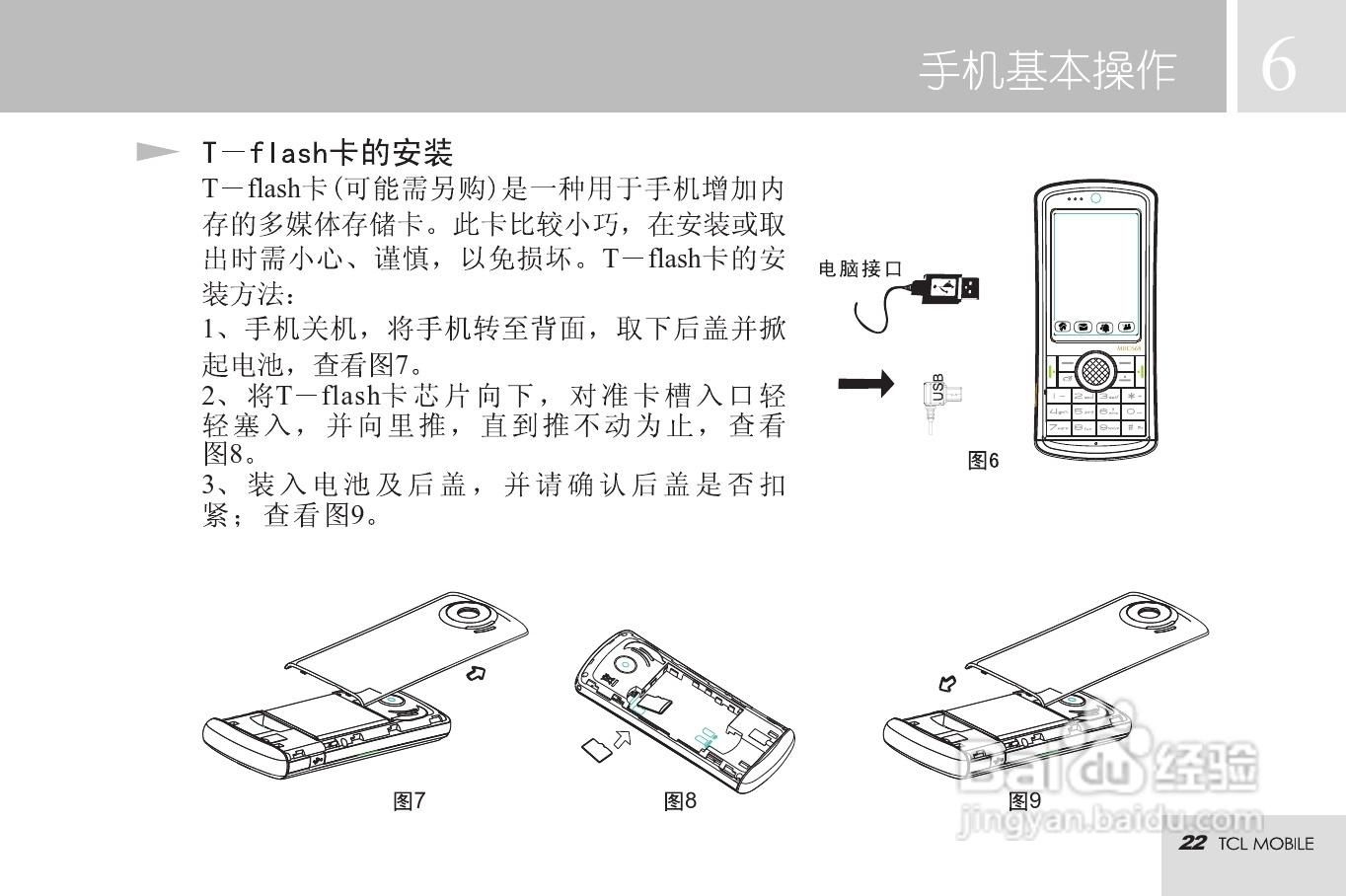 手机基本操作 6

T－flash卡的安装

T－flash卡(可能需另购)是一种用于手机增加内存的多媒体存储卡。此卡比较小巧，在安装或取出时需小心、谨慎，以免损坏。T－flash卡的安装方法：

1、手机关机，将手机转至背面，取下后盖并掀起电池，查看图7。

2、将T－flash卡芯片向下，对准卡槽入口轻轻塞入，并向里推，直到推不动为止，查看图8。

3、装入电池及后盖，并请确认后盖是否扣紧；查看图9。

电脑接口

USB

图6

图7

图8

图9

Baidu经验
jingyan.baidu.com

22 TCL MOBILE