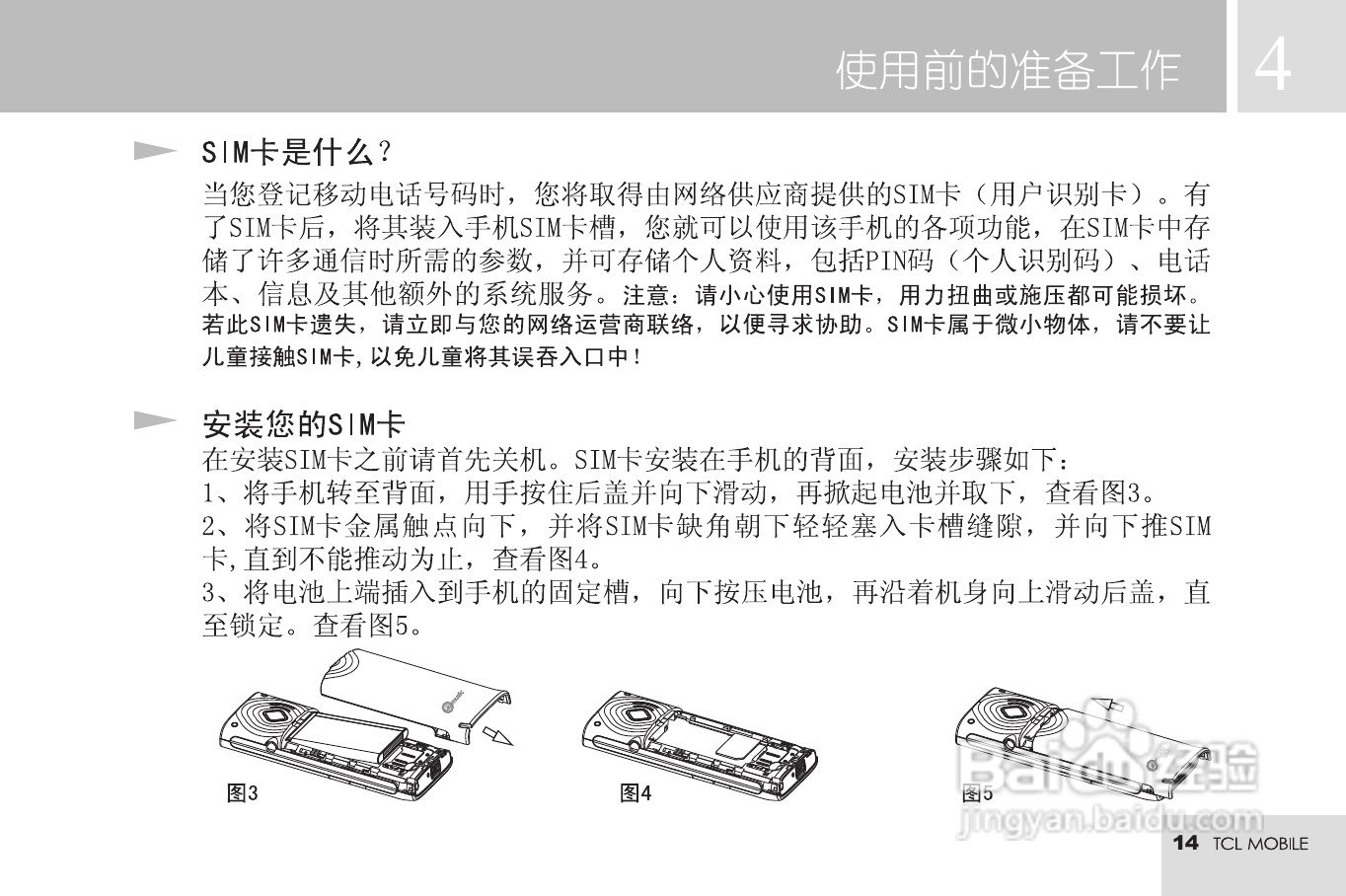 使用前的准备工作 4

SIM卡是什么？

当您登记移动电话号码时，您将取得由网络供应商提供的SIM卡（用户识别卡）。有了SIM卡后，将其装入手机SIM卡槽，您就可以使用该手机的各项功能，在SIM卡中存储了许多通信时所需的参数，并可存储个人资料，包括PIN码（个人识别码）、电话本、信息及其他额外的系统服务。注意：请小心使用SIM卡，用力扭曲或施压都可能损坏。若此SIM卡遗失，请立即与您的网络运营商联络，以便寻求协助。SIM卡属于微小物体，请不要让儿童接触SIM卡，以免儿童将其误吞入口中！

安装您的SIM卡

在安装SIM卡之前请首先关机。SIM卡安装在手机的背面，安装步骤如下：
1、将手机转至背面，用手按住后盖并向下滑动，再掀起电池并取下，查看图3。
2、将SIM卡金属触点向下，并将SIM卡缺角朝下轻轻塞入卡槽缝隙，并向下推SIM卡，直到不能推动为止，查看图4。
3、将电池上端插入到手机的固定槽，向下按压电池，再沿着机身向上滑动后盖，直至锁定。查看图5。

图3 图4 图5

Baidu经验
jingyan.baidu.com

14 TCL MOBILE