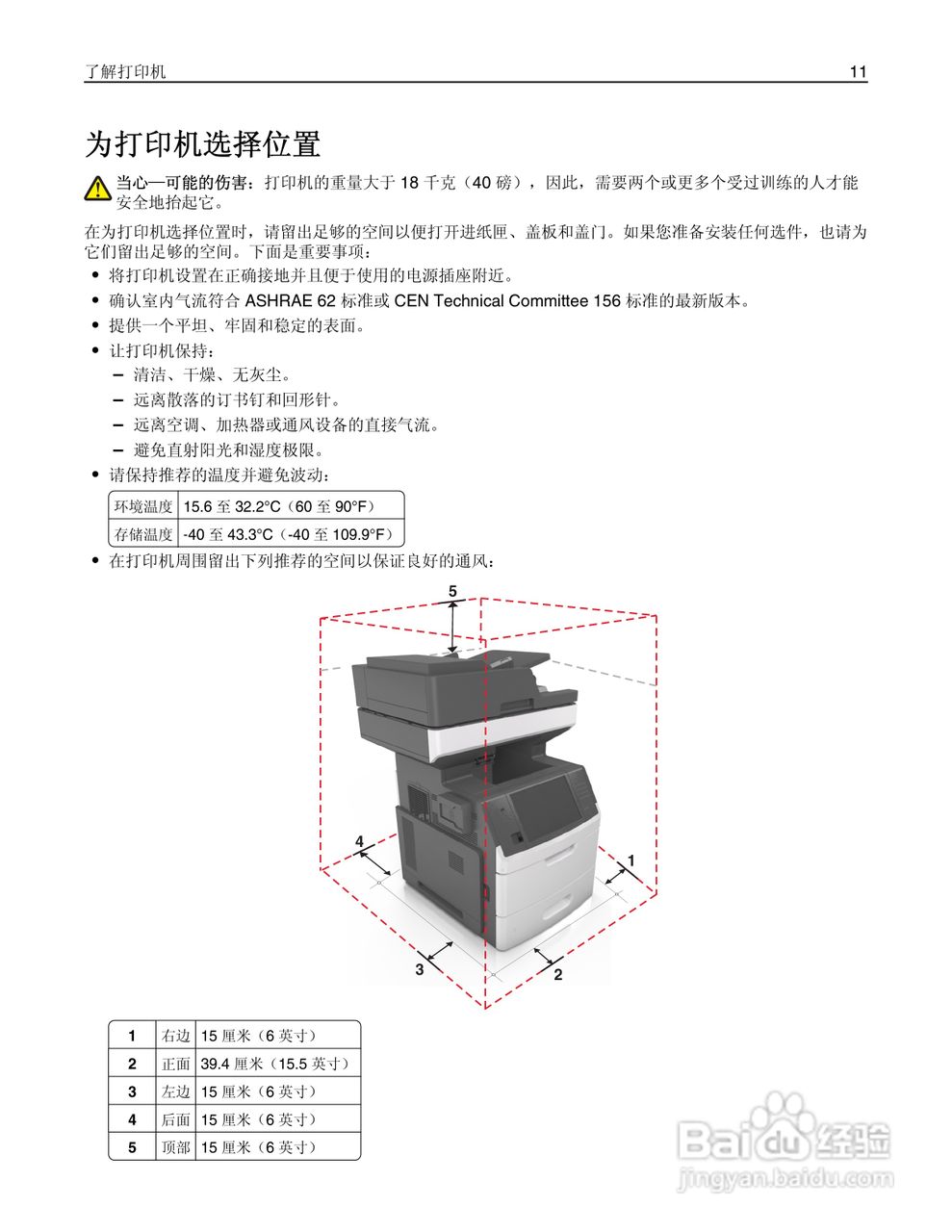 了解打印机 11

为打印机选择位置

当心—可能的伤害：打印机的重量大于 18 千克（40 磅），因此，需要两个或更多个受过训练的人才能安全地抬起它。

在为打印机选择位置时，请留出足够的空间以便打开进纸匣、盖板和盖门。如果您准备安装任何选件，也请为它们留出足够的空间。下面是重要事项：

• 将打印机设置在正确接地并且便于使用的电源插座附近。
• 确认室内气流符合 ASHRAE 62 标准或 CEN Technical Committee 156 标准的最新版本。
• 提供一个平坦、牢固和稳定的表面。
• 让打印机保持：
– 清洁、干燥、无灰尘。
– 远离散落的订书钉和回形针。
– 远离空调、加热器或通风设备的直接气流。
– 避免直射阳光和湿度极限。
• 请保持推荐的温度并避免波动：

| 环境温度 | 15.6 至 32.2°C（60 至 90°F） |
|---|---|
| 存储温度 | -40 至 43.3°C（-40 至 109.9°F） |

• 在打印机周围留出下列推荐的空间以保证良好的通风：

5
4
1
3
2

| 1 | 右边 | 15 厘米（6 英寸） |
|---|---|---|
| 2 | 正面 | 39.4 厘米（15.5 英寸） |
| 3 | 左边 | 15 厘米（6 英寸） |
| 4 | 后面 | 15 厘米（6 英寸） |
| 5 | 顶部 | 15 厘米（6 英寸） |

Baidu 经验
jingyan.baidu.com