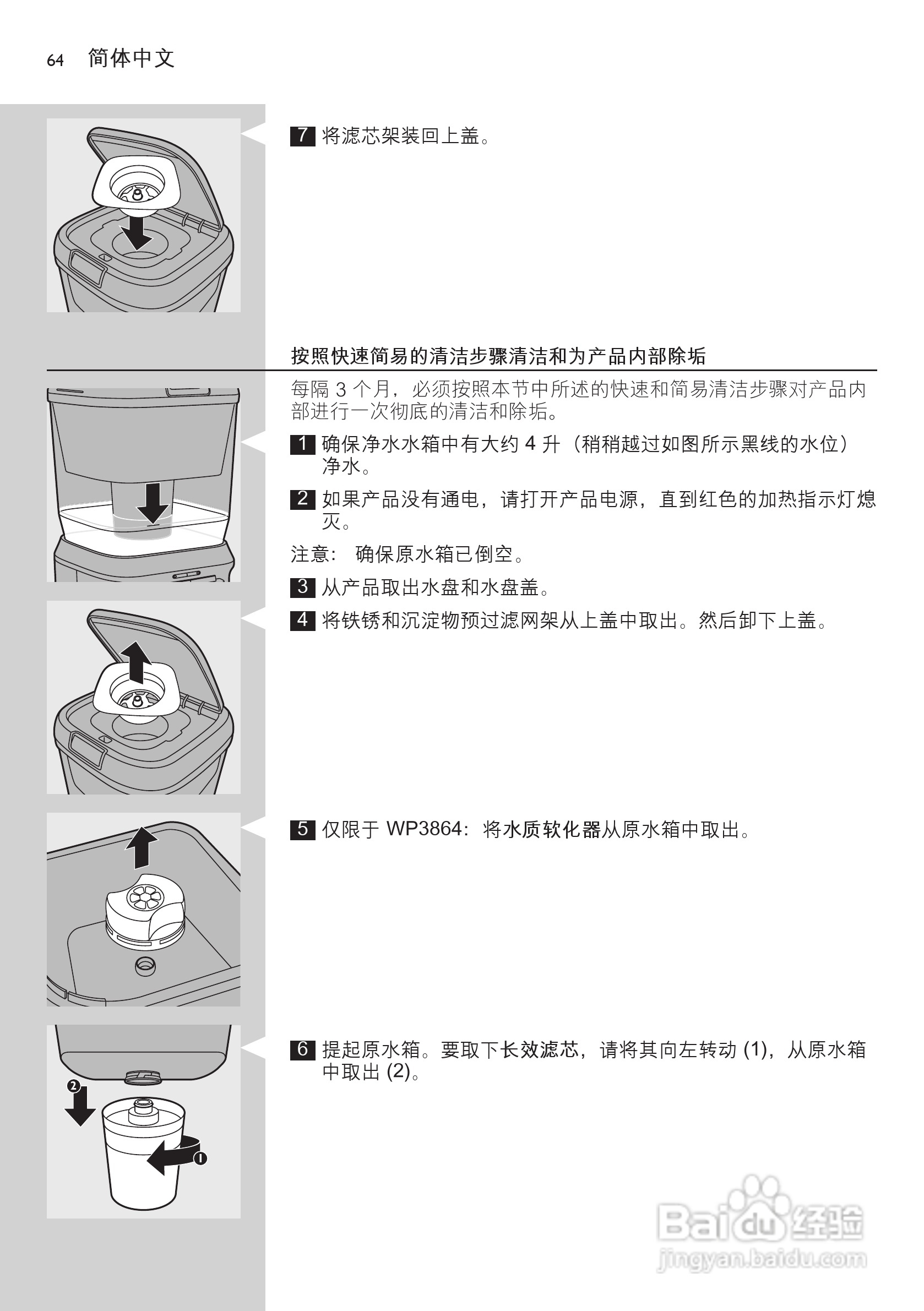 64 简体中文

7 将滤芯架装回上盖。

按照快速简易的清洁步骤清洁和为产品内部除垢

每隔 3 个月，必须按照本节中所述的快速和简易清洁步骤对产品内部进行一次彻底的清洁和除垢。

1 确保净水水箱中有大约 4 升（稍稍越过如图所示黑线的水位）净水。

2 如果产品没有通电，请打开产品电源，直到红色的加热指示灯熄灭。

注意： 确保原水箱已倒空。

3 从产品取出水盘和水盘盖。

4 将铁锈和沉淀物预过滤网架从上盖中取出。然后卸下上盖。

5 仅限于 WP3864：将水质软化器从原水箱中取出。

6 提起原水箱。要取下长效滤芯，请将其向左转动 (1)，从原水箱中取出 (2)。

2

1

Baidu 经验
jingyan.baidu.com