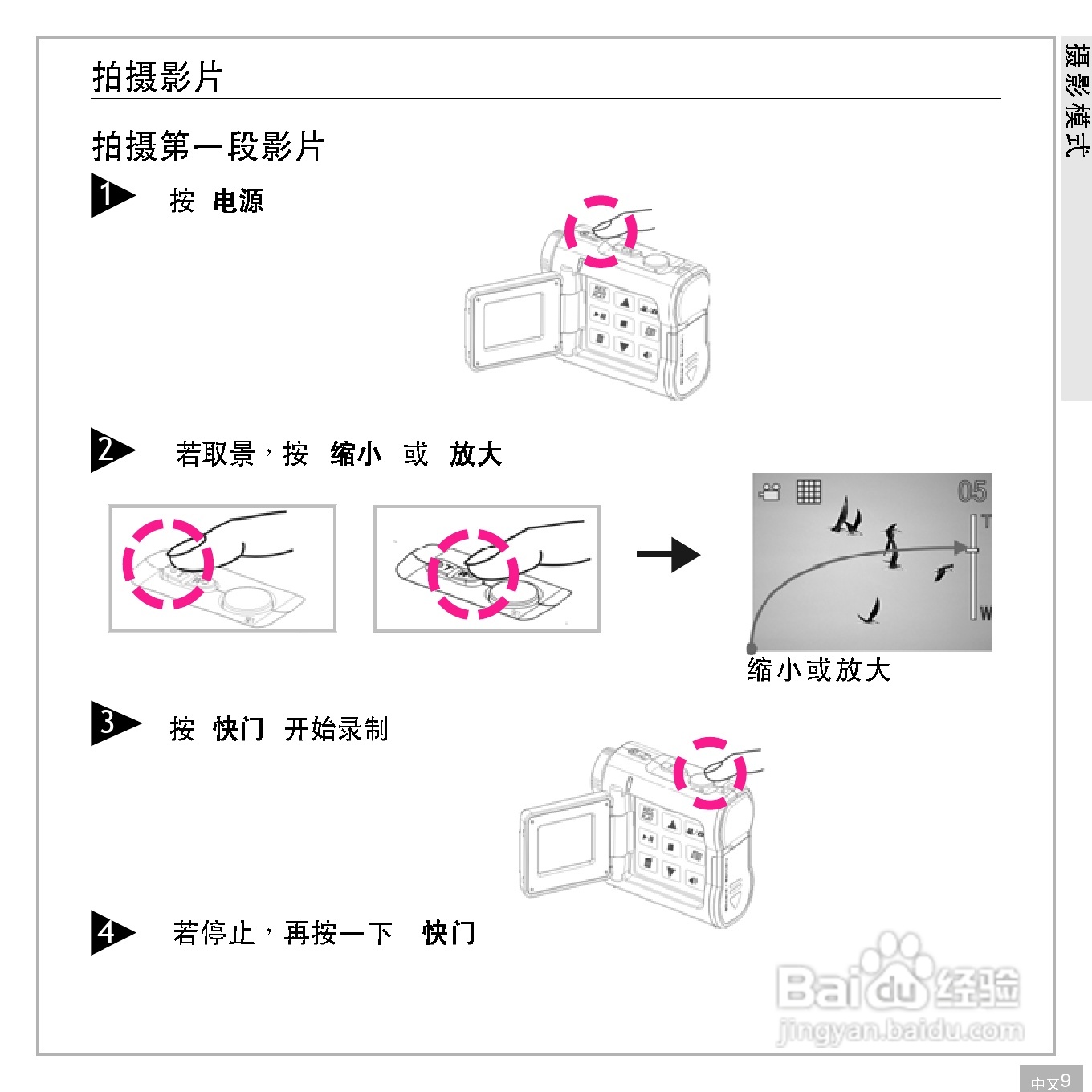 拍摄影片

拍摄第一段影片

1 按 电源

2 若取景，按 缩小 或 放大

05
T
W

缩小或放大

3 按 快门 开始录制

4 若停止，再按一下 快门

摄影模式

Baidu经验
jingyan.baidu.com

中文9