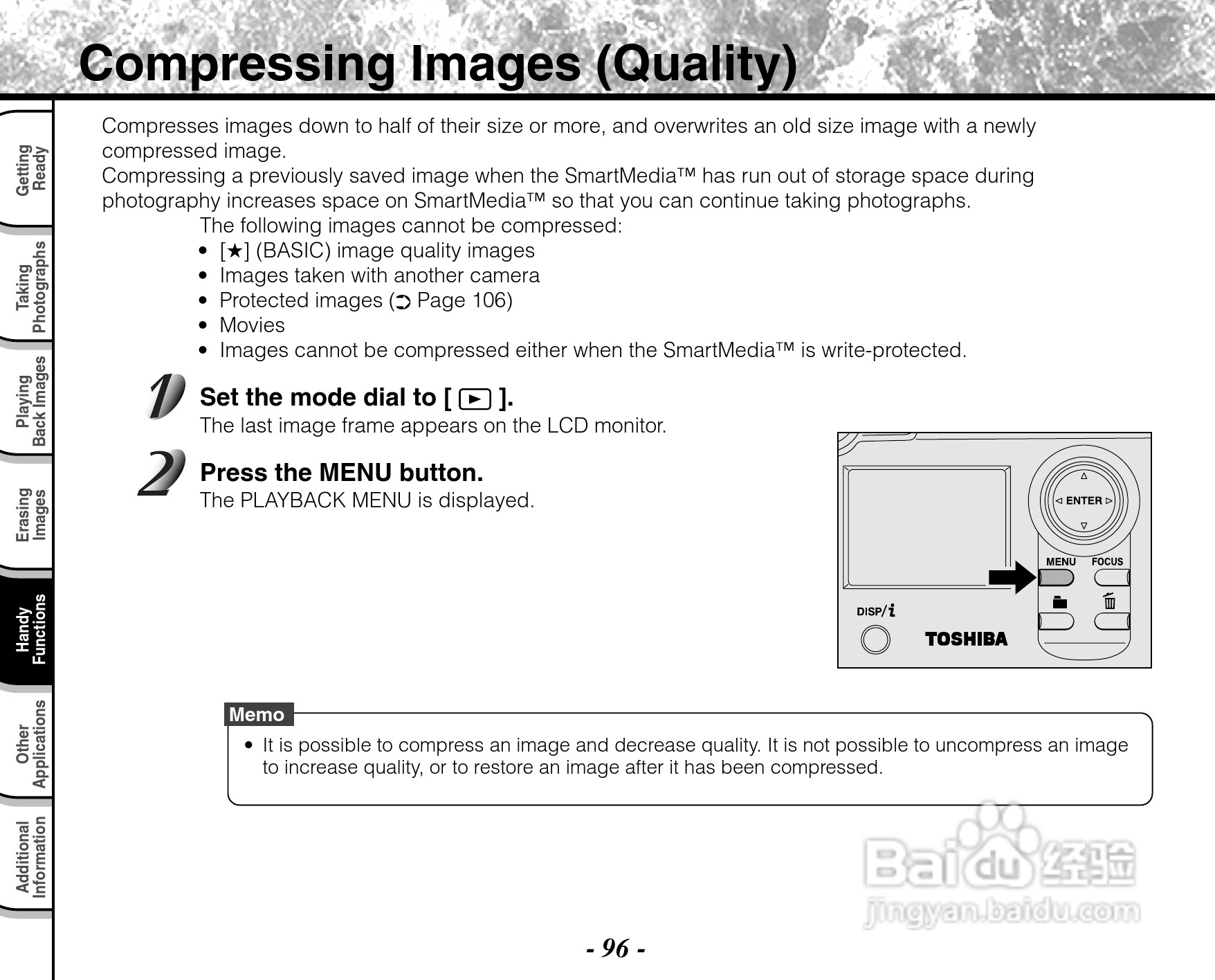 Compressing Images (Quality)

Getting Ready

Taking Photographs

Playing Back Images

Erasing Images

Handy Functions

Other Applications

Additional Information

Compresses images down to half of their size or more, and overwrites an old size image with a newly compressed image.
Compressing a previously saved image when the SmartMedia™ has run out of storage space during photography increases space on SmartMedia™ so that you can continue taking photographs.

The following images cannot be compressed:
• [★] (BASIC) image quality images
• Images taken with another camera
• Protected images (➲ Page 106)
• Movies
• Images cannot be compressed either when the SmartMedia™ is write-protected.

1 Set the mode dial to [ ▶ ].
The last image frame appears on the LCD monitor.

2 Press the MENU button.
The PLAYBACK MENU is displayed.

ENTER
MENU FOCUS
DISP/i
TOSHIBA

Memo
• It is possible to compress an image and decrease quality. It is not possible to uncompress an image to increase quality, or to restore an image after it has been compressed.

Baidu 经验
jingyan.baidu.com

- 96 -