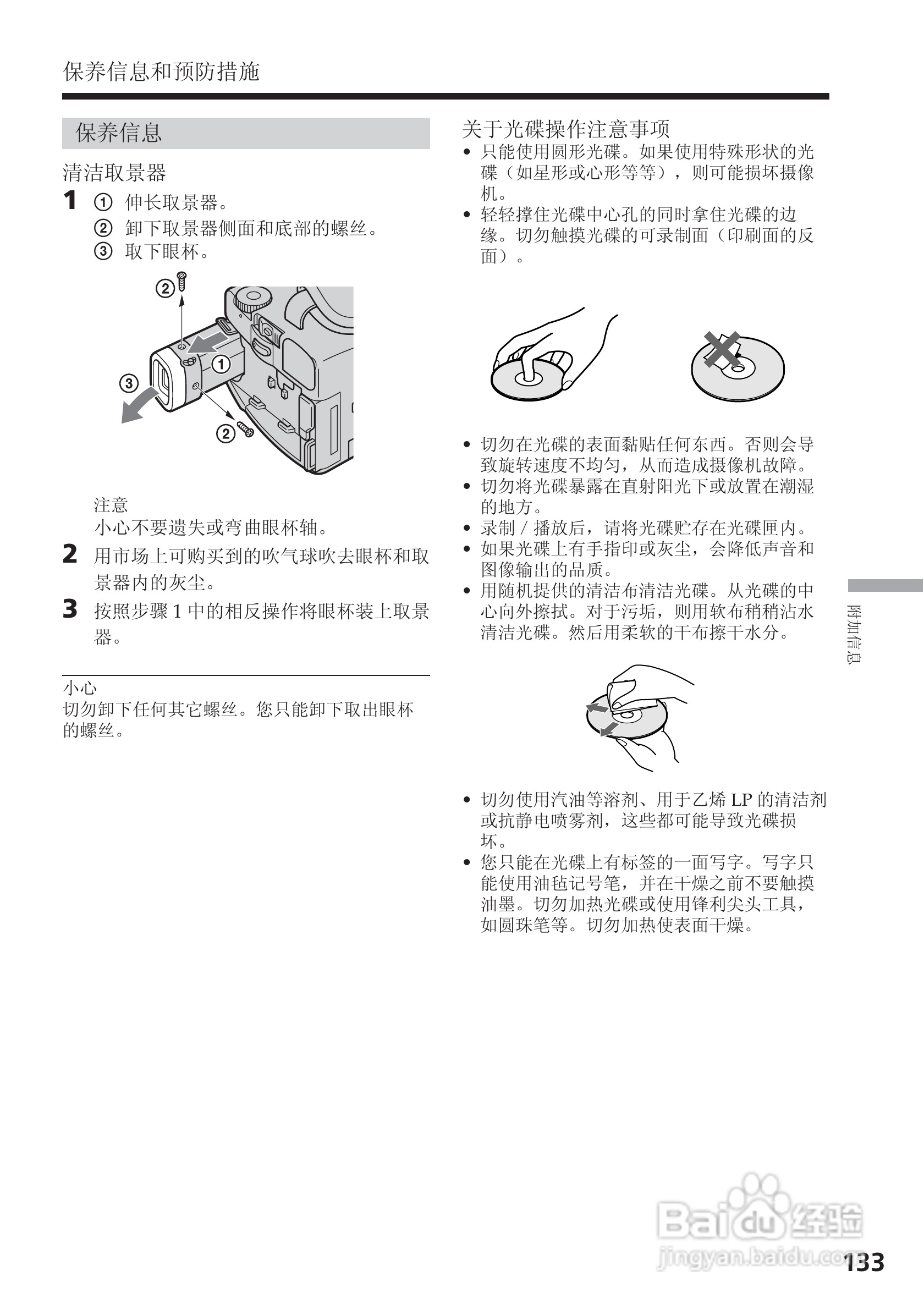 保养信息和预防措施

保养信息

清洁取景器

1 ① 伸长取景器。
② 卸下取景器侧面和底部的螺丝。
③ 取下眼杯。

②
①
③
②

注意
小心不要遗失或弯曲眼杯轴。

2 用市场上可购买到的吹气球吹去眼杯和取景器内的灰尘。

3 按照步骤 1 中的相反操作将眼杯装上取景器。

小心
切勿卸下任何其它螺丝。您只能卸下取出眼杯的螺丝。

关于光碟操作注意事项
• 只能使用圆形光碟。如果使用特殊形状的光碟（如星形或心形等等），则可能损坏摄像机。
• 轻轻撑住光碟中心孔的同时拿住光碟的边缘。切勿触摸光碟的可录制面（印刷面的反面）。

• 切勿在光碟的表面黏贴任何东西。否则会导致旋转速度不均匀，从而造成摄像机故障。
• 切勿将光碟暴露在直射阳光下或放置在潮湿的地方。
• 录制 / 播放后，请将光碟贮存在光碟匣内。
• 如果光碟上有手指印或灰尘，会降低声音和图像输出的品质。
• 用随机提供的清洁布清洁光碟。从光碟的中心向外擦拭。对于污垢，则用软布稍稍沾水清洁光碟。然后用柔软的干布擦干水分。

• 切勿使用汽油等溶剂、用于乙烯 LP 的清洁剂或抗静电喷雾剂，这些都可能导致光碟损坏。
• 您只能在光碟上有标签的一面写字。写字只能使用油毡记号笔，并在干燥之前不要触摸油墨。切勿加热光碟或使用锋利尖头工具，如圆珠笔等。切勿加热使表面干燥。

附加信息

Baidu 经验
jingyan.baidu.com

133