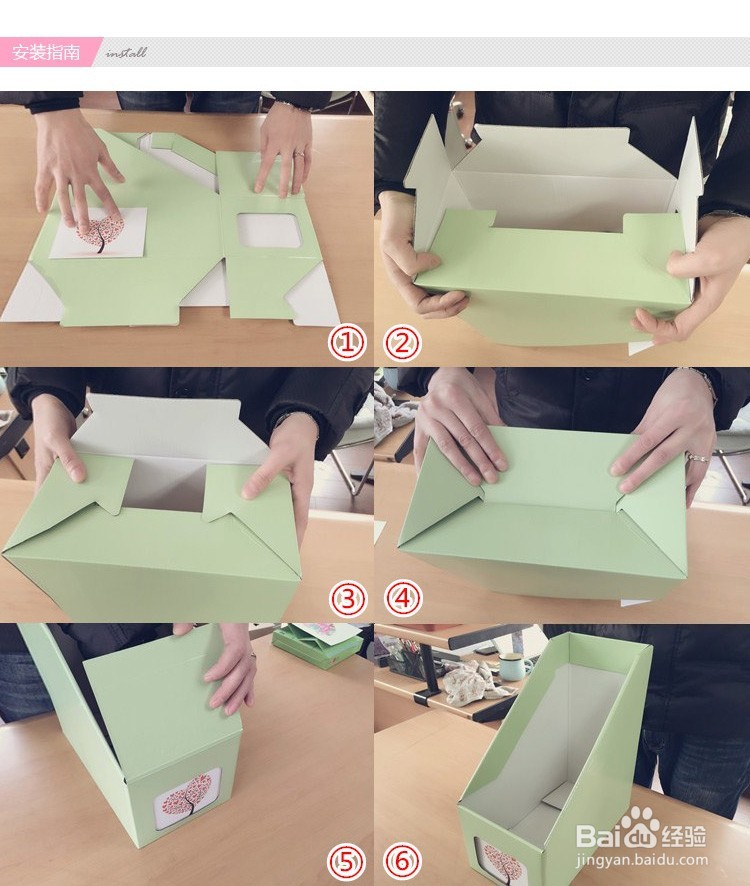 安装指南 install

①
②
③
④
⑤
⑥

Baidu 经验
jingyan.baidu.com