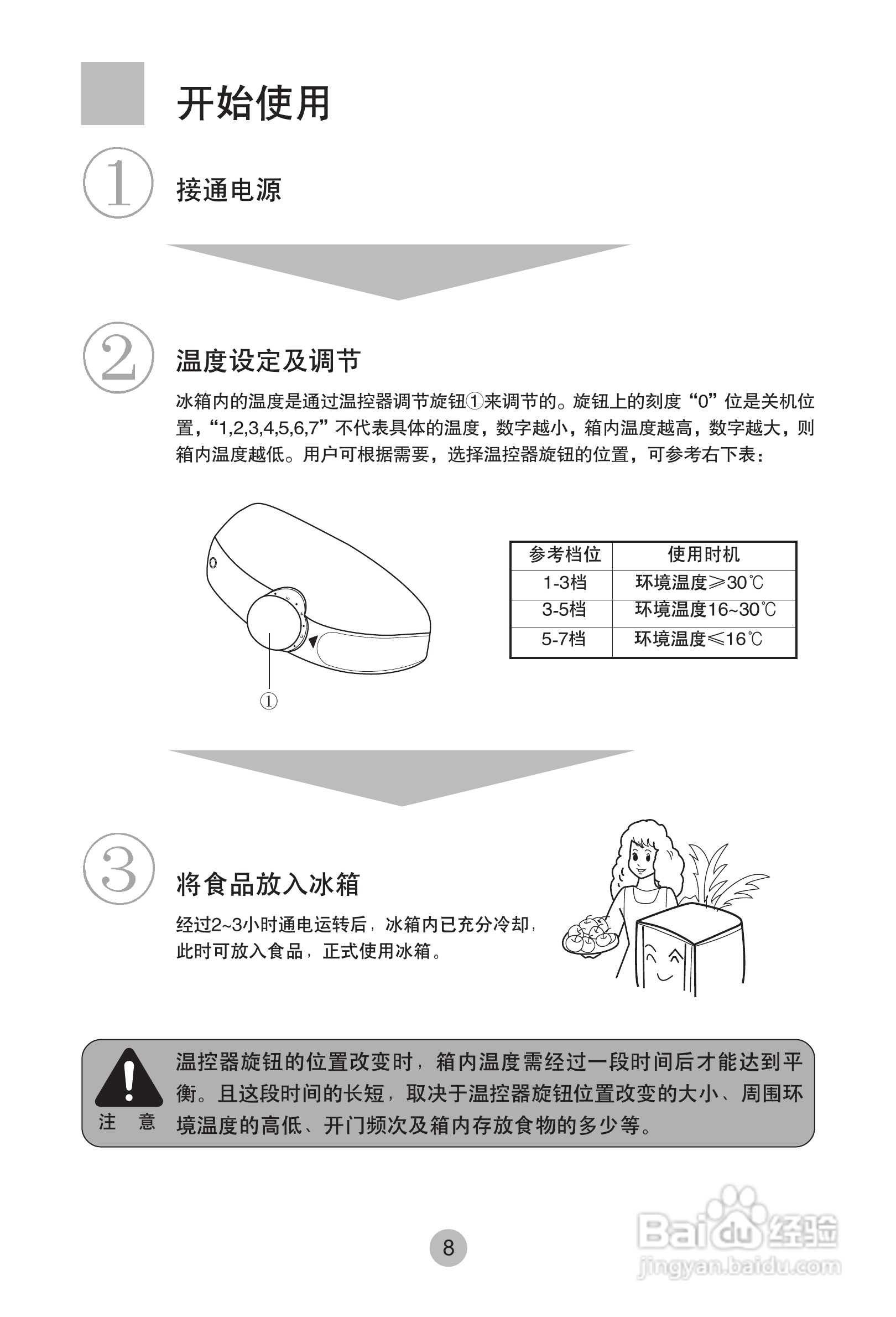 开始使用

①

接通电源

②

温度设定及调节

冰箱内的温度是通过温控器调节旋钮①来调节的。旋钮上的刻度“0”位是关机位置，“1,2,3,4,5,6,7”不代表具体的温度，数字越小，箱内温度越高，数字越大，则箱内温度越低。用户可根据需要，选择温控器旋钮的位置，可参考右下表：

①

| 参考档位 | 使用时机 |
|---|---|
| 1-3档 | 环境温度≥30℃ |
| 3-5档 | 环境温度16~30℃ |
| 5-7档 | 环境温度≤16℃ |

③

将食品放入冰箱

经过2~3小时通电运转后，冰箱内已充分冷却，此时可放入食品，正式使用冰箱。

注 意

温控器旋钮的位置改变时，箱内温度需经过一段时间后才能达到平衡。且这段时间的长短，取决于温控器旋钮位置改变的大小、周围环境温度的高低、开门频次及箱内存放食物的多少等。

8

Baidu经验
jingyan.baidu.com