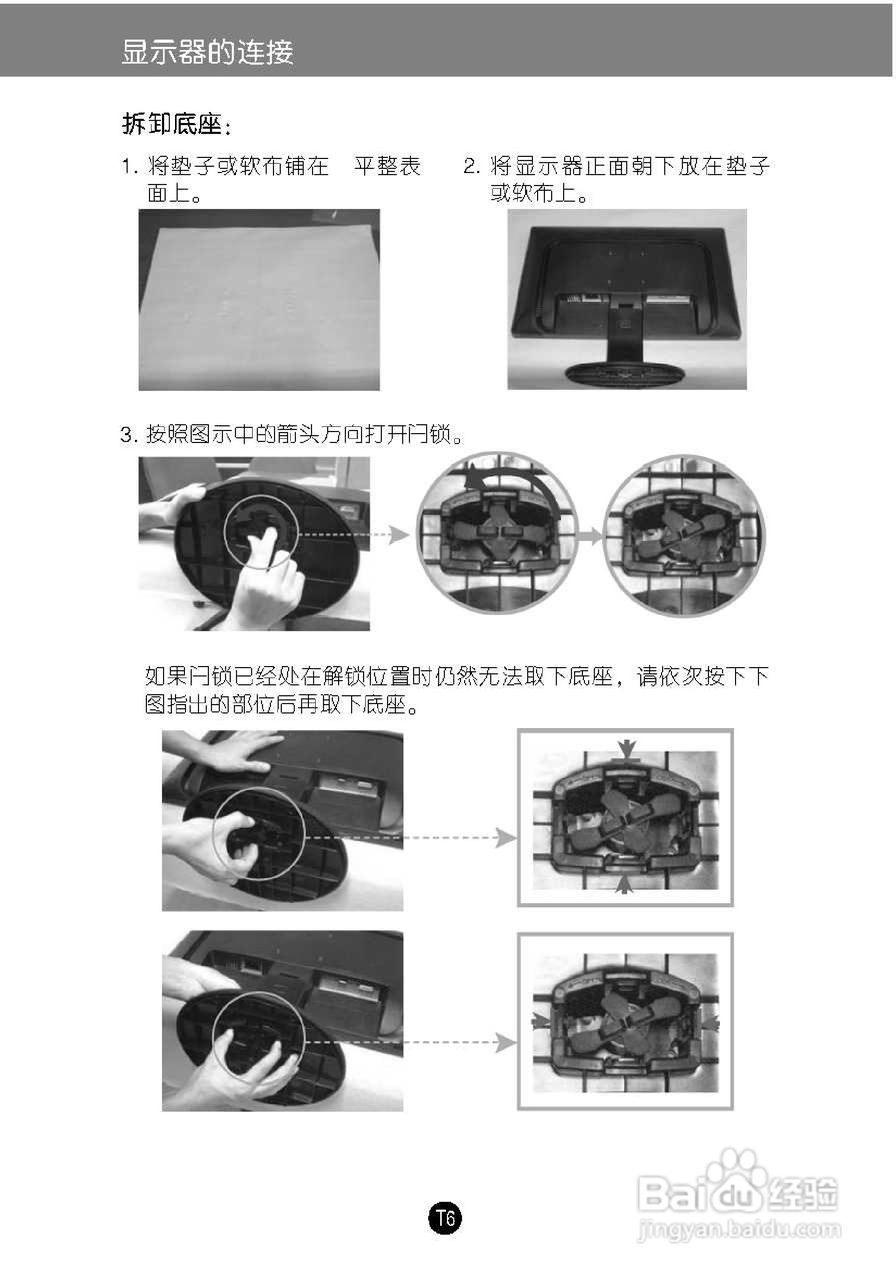 显示器的连接

拆卸底座:

1. 将垫子或软布铺在 平整表面上。

2. 将显示器正面朝下放在垫子或软布上。

3. 按照图示中的箭头方向打开闩锁。

如果闩锁已经处在解锁位置时仍然无法取下底座，请依次按下下图指出的部位后再取下底座。

T6

Baidu经验
jingyan.baidu.com