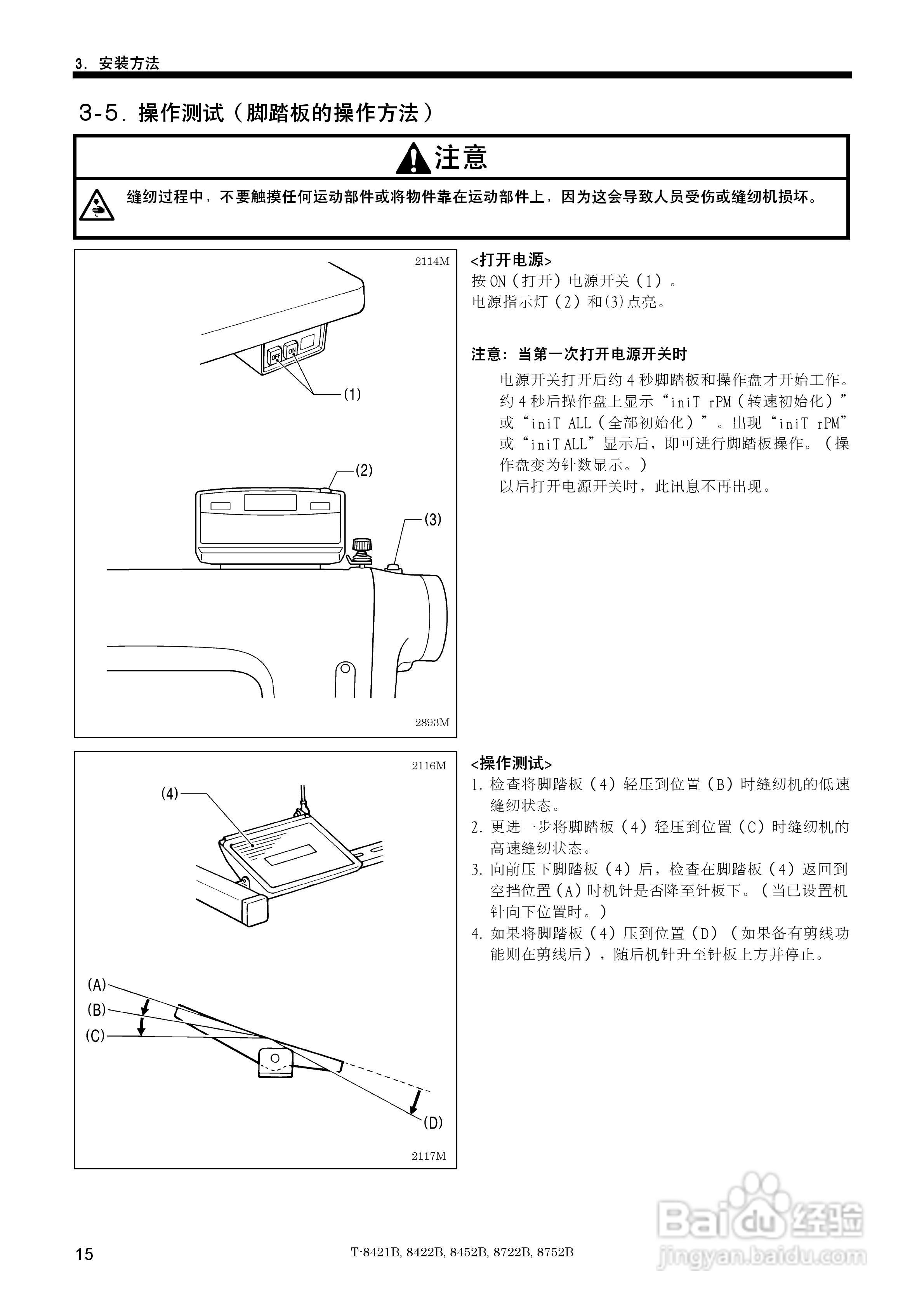 3. 安装方法

3-5. 操作测试（脚踏板的操作方法）

注意

缝纫过程中，不要触摸任何运动部件或将物件靠在运动部件上，因为这会导致人员受伤或缝纫机损坏。

2114M

OFF ON

(1)

(2)

(3)

2893M

<打开电源>
按 ON（打开）电源开关（1）。
电源指示灯（2）和(3)点亮。

注意：当第一次打开电源开关时

电源开关打开后约 4 秒脚踏板和操作盘才开始工作。约 4 秒后操作盘上显示“iniT rPM（转速初始化）”或“iniT ALL（全部初始化）”。出现“iniT rPM”或“iniT ALL”显示后，即可进行脚踏板操作。（操作盘变为针数显示。）
以后打开电源开关时，此讯息不再出现。

2116M

(4)

(A)

(B)

(C)

(D)

2117M

<操作测试>
1. 检查将脚踏板（4）轻压到位置（B）时缝纫机的低速缝纫状态。
2. 更进一步将脚踏板（4）轻压到位置（C）时缝纫机的高速缝纫状态。
3. 向前压下脚踏板（4）后，检查在脚踏板（4）返回到空挡位置（A）时机针是否降至针板下。（当已设置机针向下位置时。）
4. 如果将脚踏板（4）压到位置（D）（如果备有剪线功能则在剪线后），随后机针升至针板上方并停止。

15

T-8421B, 8422B, 8452B, 8722B, 8752B

Baidu 经验
jingyan.baidu.com