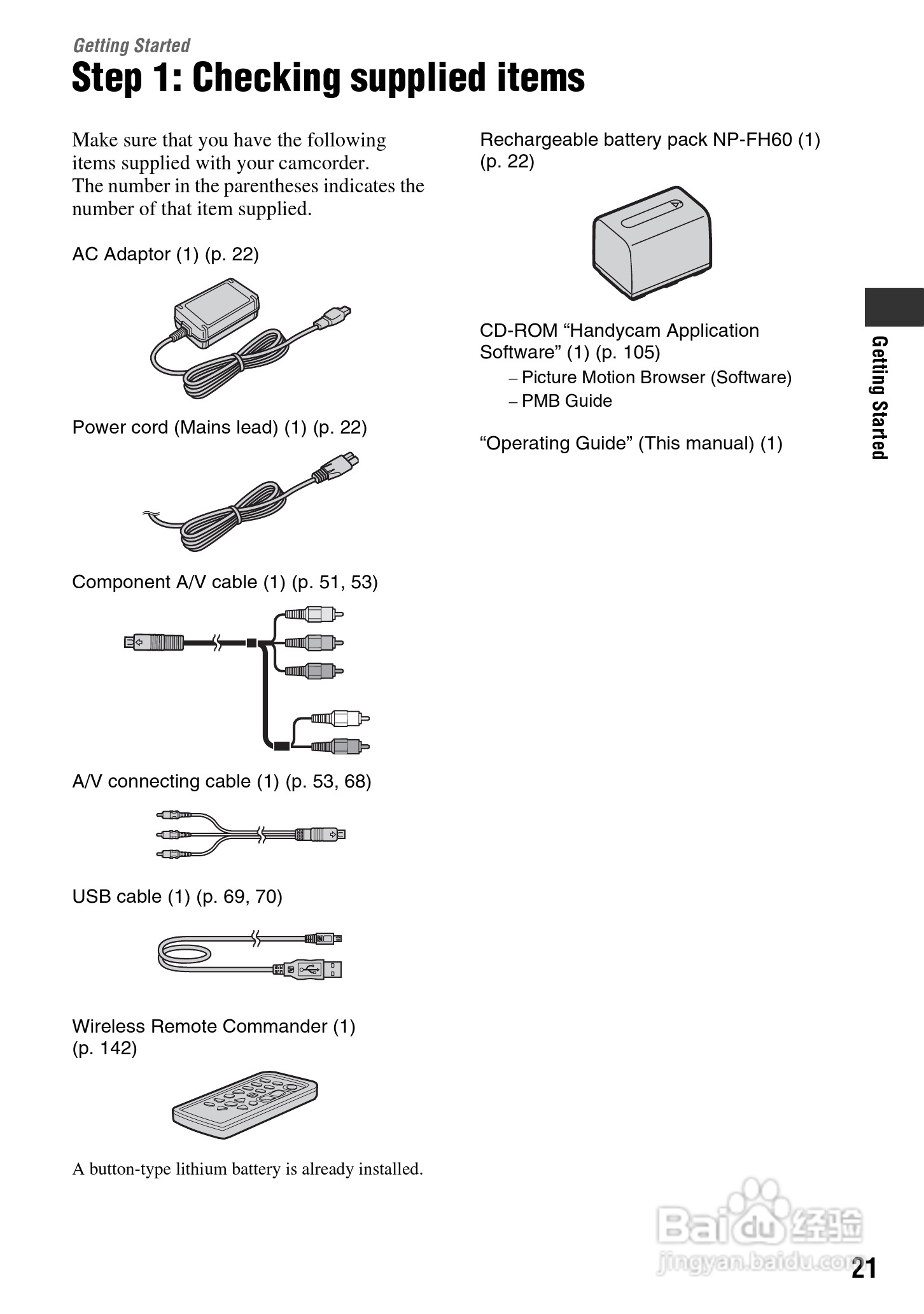 Getting Started

Step 1: Checking supplied items

Make sure that you have the following items supplied with your camcorder.
The number in the parentheses indicates the number of that item supplied.

AC Adaptor (1) (p. 22)

Power cord (Mains lead) (1) (p. 22)

Component A/V cable (1) (p. 51, 53)

A/V connecting cable (1) (p. 53, 68)

USB cable (1) (p. 69, 70)

Wireless Remote Commander (1) (p. 142)

A button-type lithium battery is already installed.

Rechargeable battery pack NP-FH60 (1) (p. 22)

CD-ROM “Handycam Application Software” (1) (p. 105)

– Picture Motion Browser (Software)
– PMB Guide

“Operating Guide” (This manual) (1)

Getting Started

Baidu 经验
jingyan.baidu.com

21