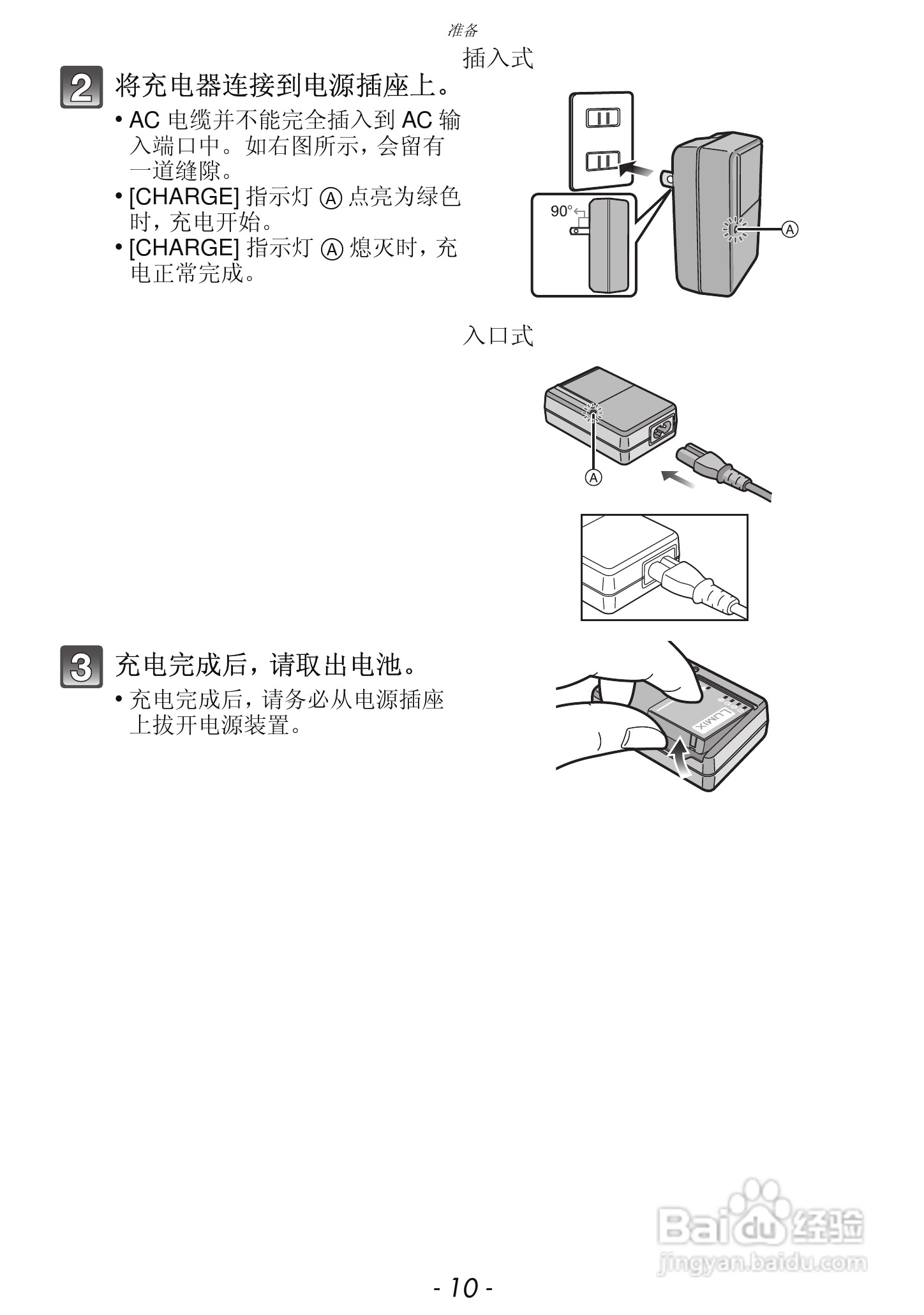 准备

插入式

2 将充电器连接到电源插座上。

• AC 电缆并不能完全插入到 AC 输入端口中。如右图所示，会留有一道缝隙。
• [CHARGE] 指示灯 Ⓐ 点亮为绿色时，充电开始。
• [CHARGE] 指示灯 Ⓐ 熄灭时，充电正常完成。

90°

Ⓐ

入口式

Ⓐ

3 充电完成后，请取出电池。

• 充电完成后，请务必从电源插座上拔开电源装置。

LUMIX

Baidu 经验
jingyan.baidu.com

- 10 -